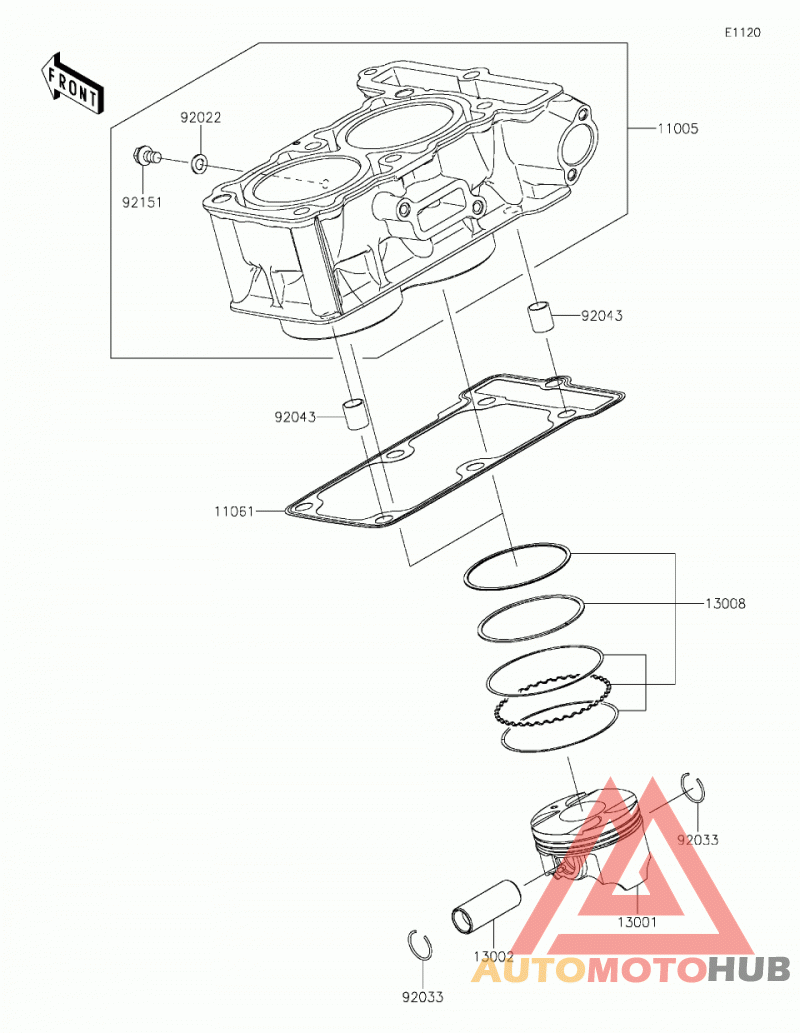 E1120

FRONT

92022

11005

92151

92043

92043

11061

13008

92033

13001

13002

92033

AUTOMOTOHUB