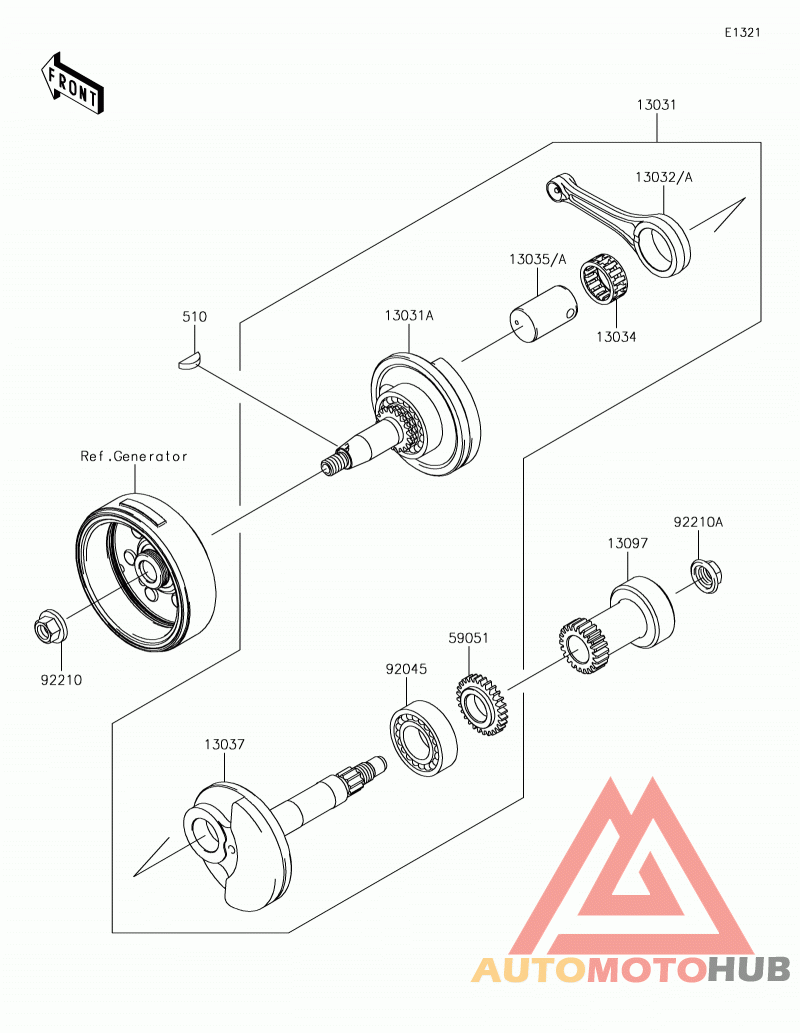 E1321

FRONT

13031

13032/A

13035/A

13034

510

13031A

Ref.Generator

92210A

13097

59051

92045

92210

13037

AUTOMOTOHUB