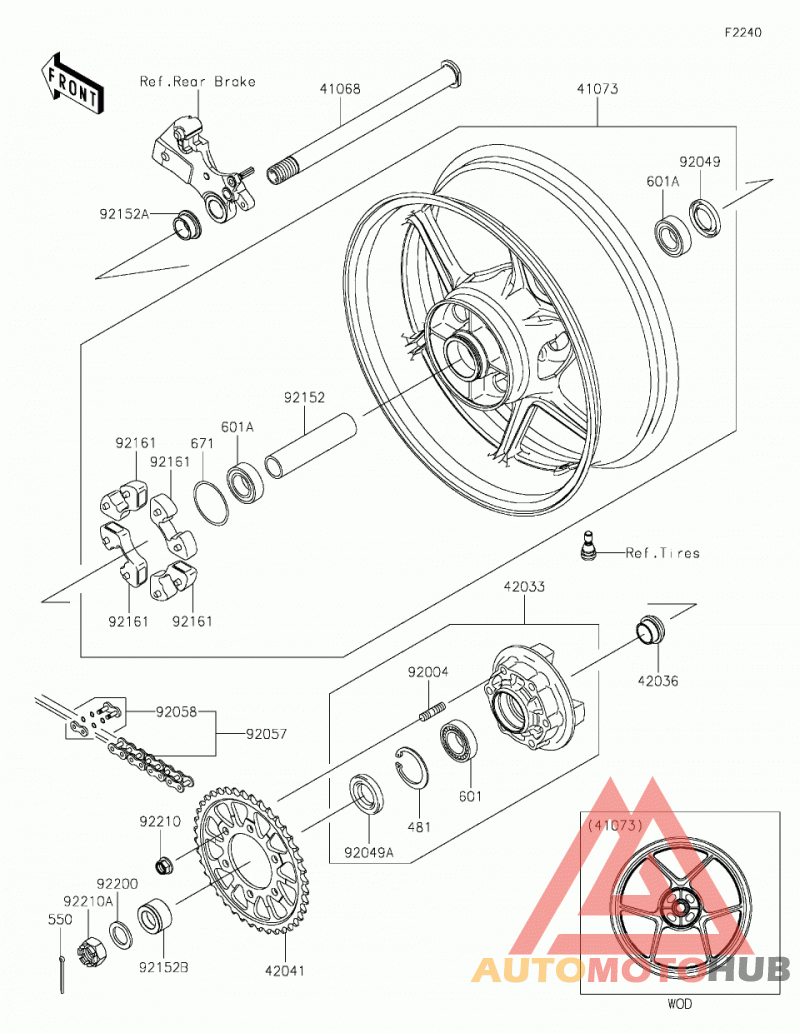 F2240

FRONT

Ref.Rear Brake

41068

41073

92049

601A

92152A

92152

601A

671

92161

92161

92161

92161

Ref.Tires

42033

42036

92004

92058

92057

601

481

92049A

92210

92200

92210A

550

92152B

42041

(41073)

WOD

AUTOMOTOHUB