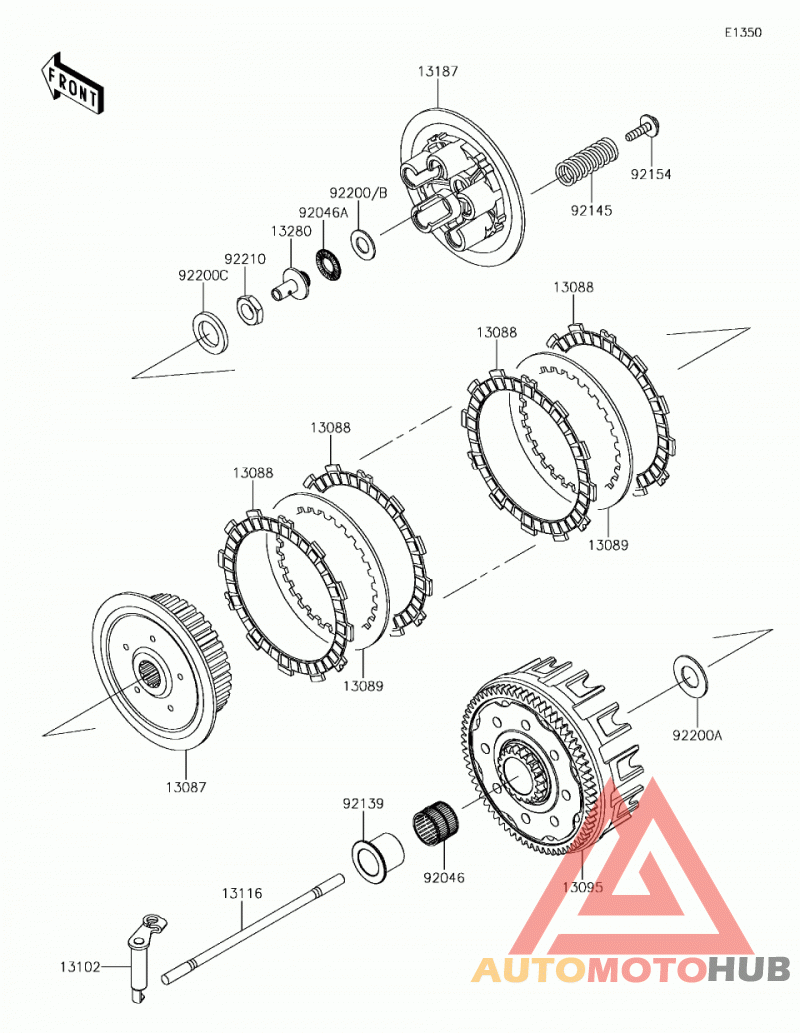 E1350

FRONT

13187

92154

92145

92200/B

92046A

13280

92210

92200C

13088

13088

13088

13088

13089

13089

13087

92200A

92139

92046

13095

13116

13102

AUTOMOTOHUB