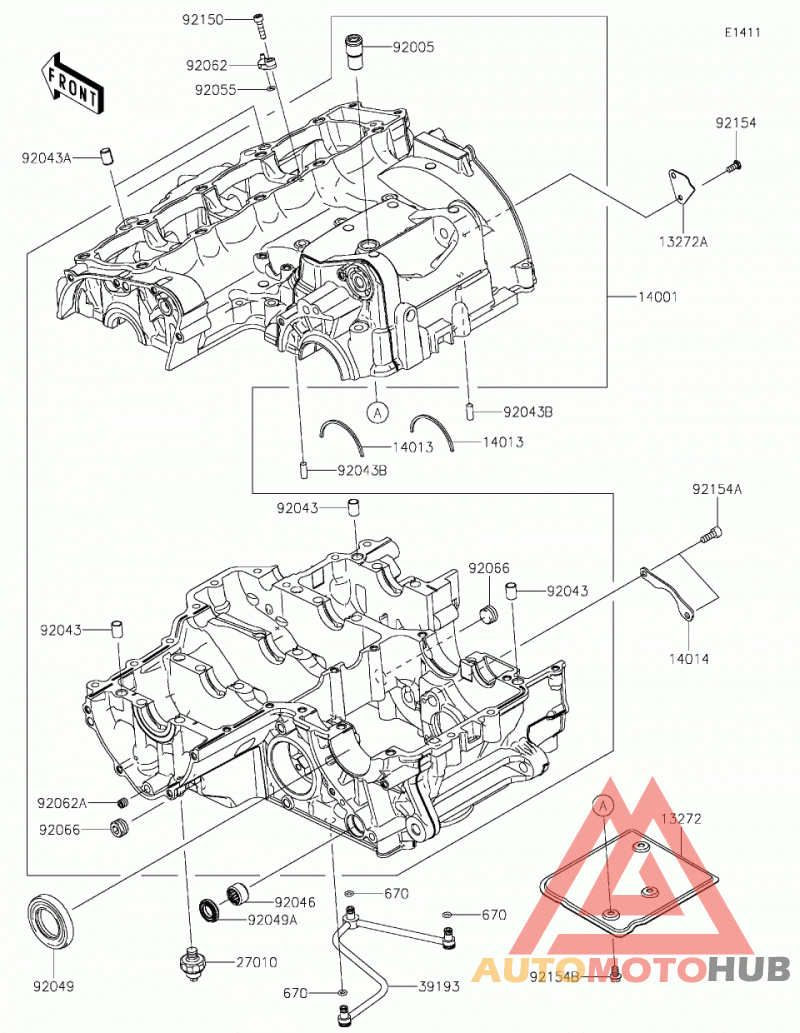 E1411

FRONT

92150
92062
92055
92005
92043A
92154
13272A
14001
A
92043B
14013
14013
92043B
92043
92154A
92066
92043
92043
14014
92062A
92066
A
13272
92046
92049A
670
670
92049
27010
670
39193
92154B

AUTOMOTOHUB