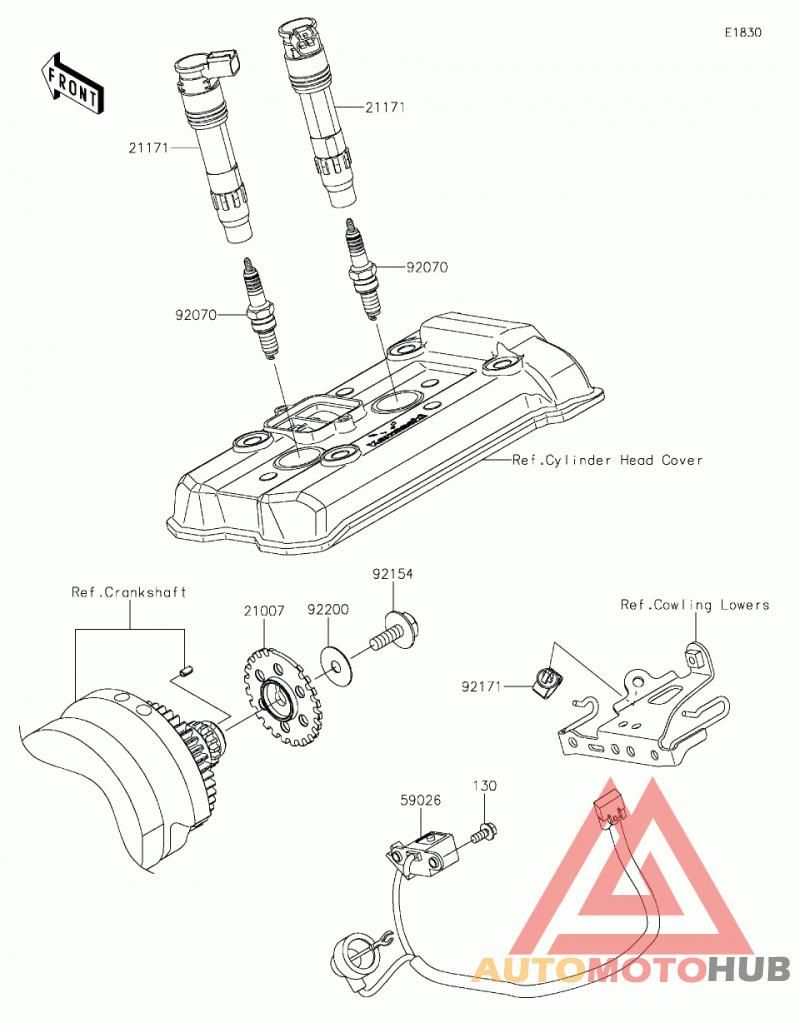 E1830

FRONT

21171

21171

92070

92070

Ref.Cylinder Head Cover

Ref.Crankshaft

21007

92200

92154

Ref.Cowling Lowers

92171

59026

130

AUTOMOTOHUB