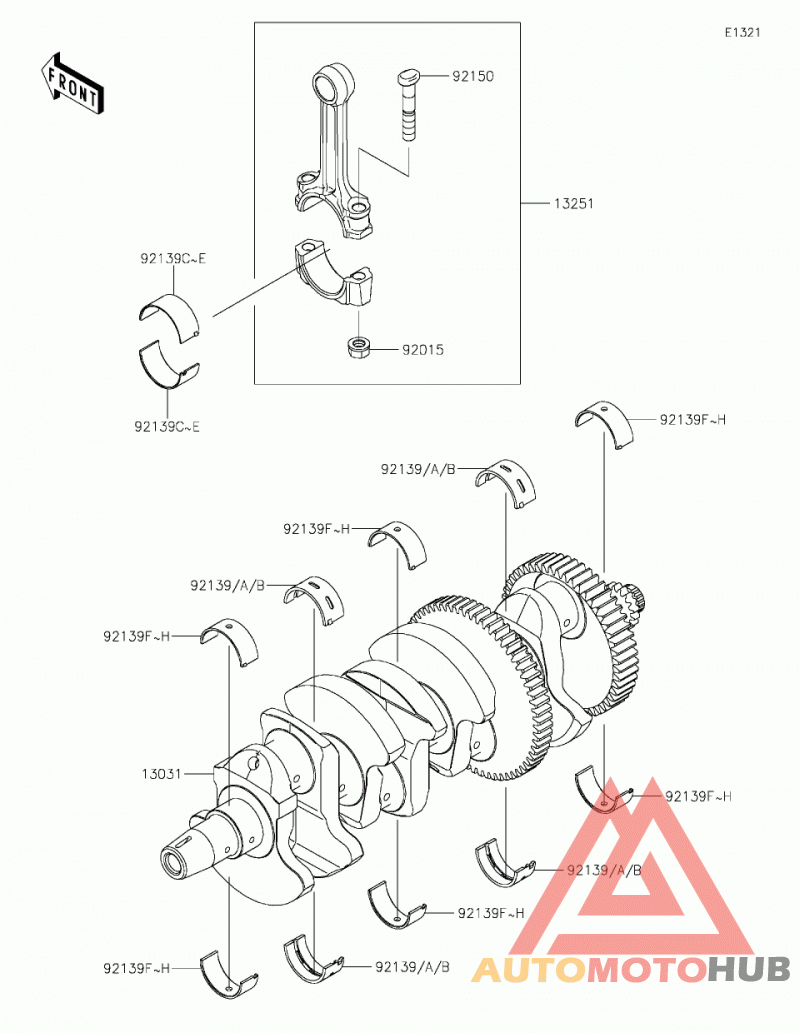 E1321

FRONT

92150

13251

92139C~E

92015

92139C~E

92139F~H

92139/A/B

92139F~H

92139/A/B

92139F~H

13031

92139F~H

92139/A/B

92139F~H

92139F~H

92139/A/B

AUTOMOTOHUB