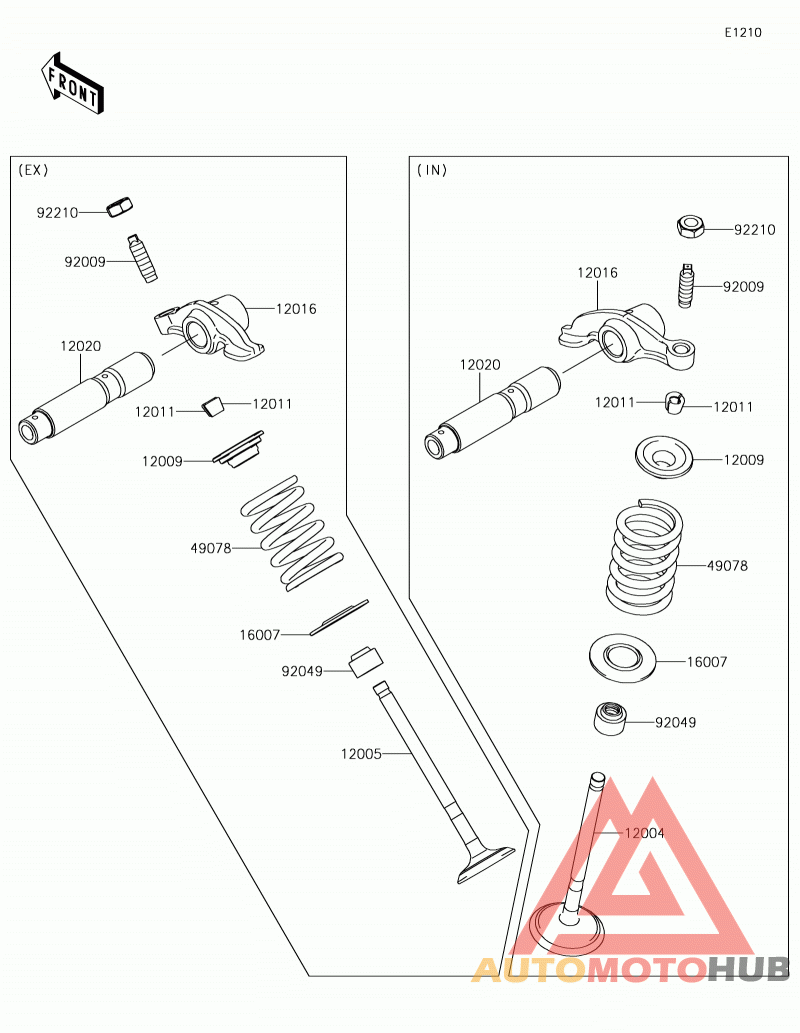 E1210

FRONT

(EX)

92210

92009

12016

12020

12011

12011

12009

49078

16007

92049

12005

(IN)

92210

12016

92009

12020

12011

12011

12009

49078

16007

92049

12004

AUTOMOTOHUB