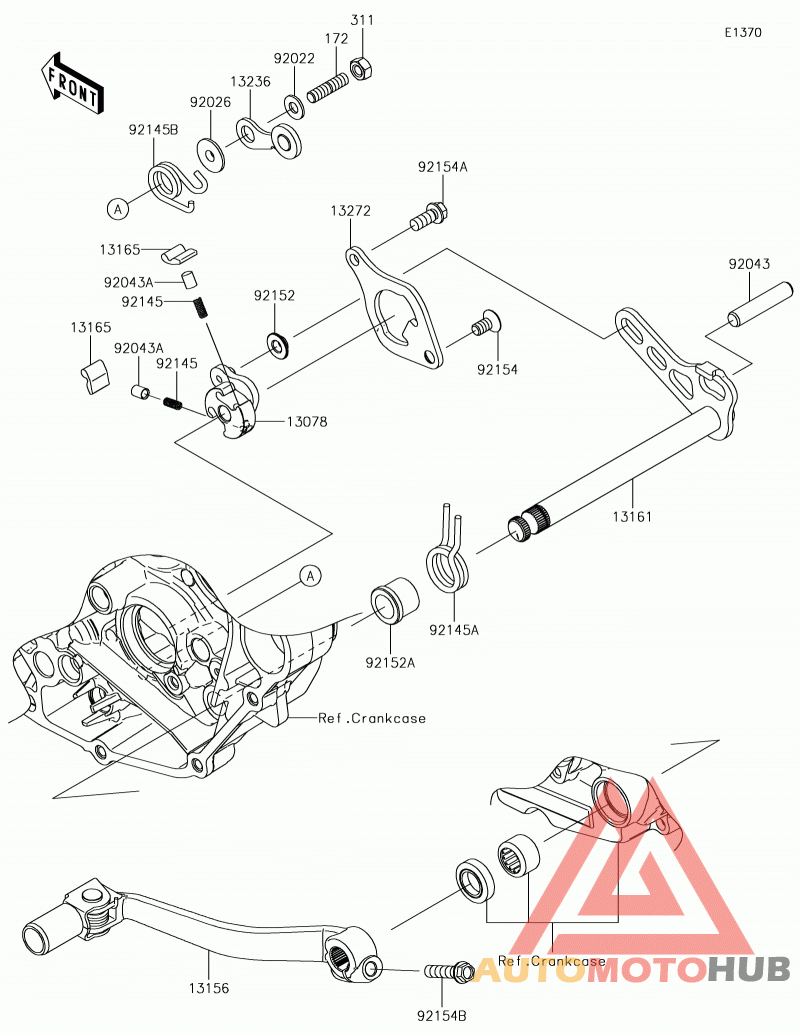 E1370

FRONT

311
172
92022
13236
92026
92145B
A
92154A
13272
13165
92043A
92145
92152
92043
13165
92043A
92145
92154
13078
13161
A
92145A
92152A
Ref.Crankcase
Ref.Crankcase
13156
92154B
AUTOMOTOHUB