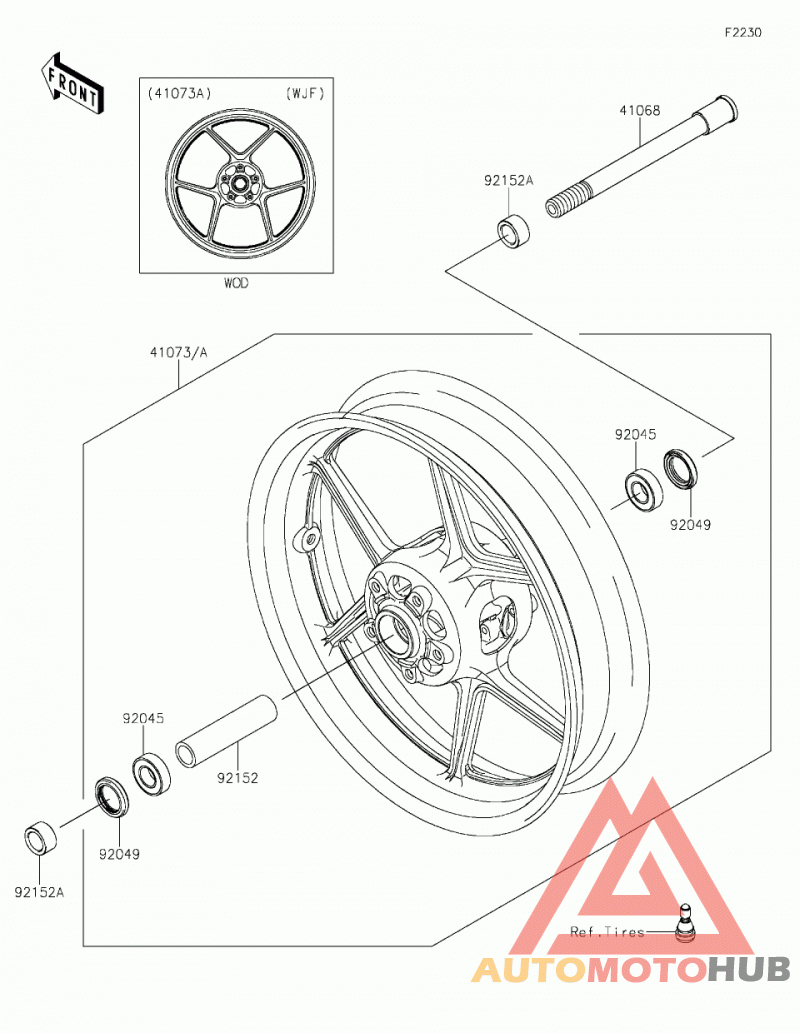 F2230

FRONT

(41073A) (WJF)

WOD

41068

92152A

41073/A

92045

92049

92045

92152

92049

92152A

Ref.Tires

AUTOMOTOHUB