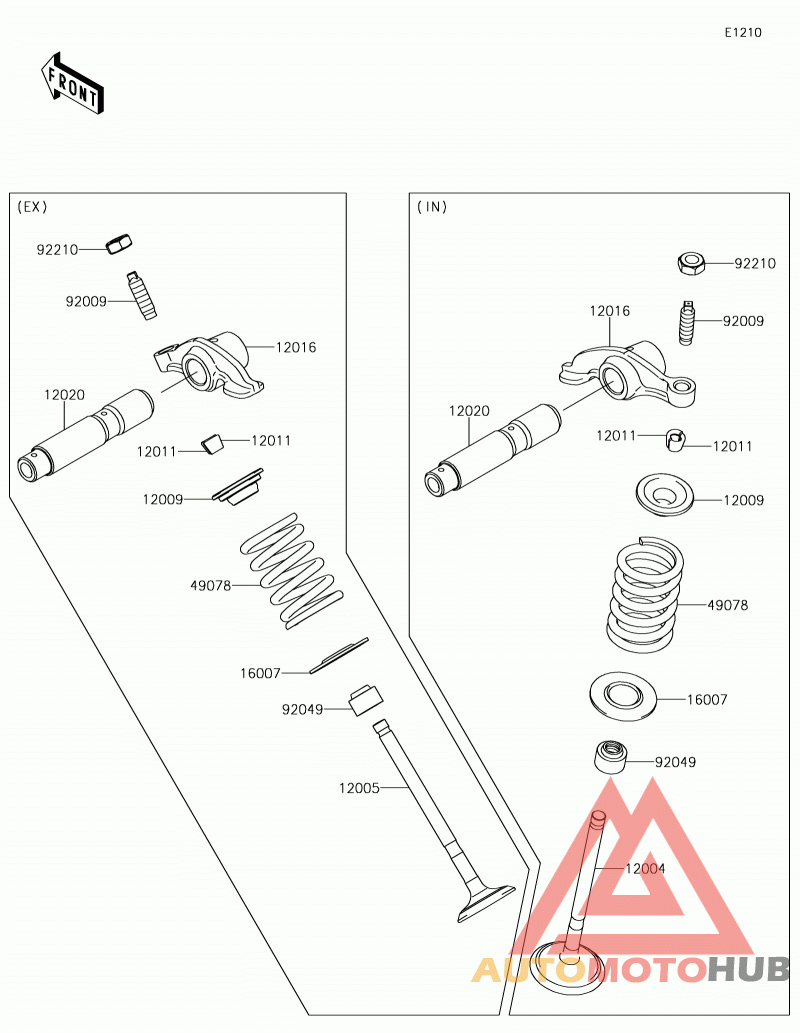 E1210

FRONT

(EX)

92210
92009
12016
12020
12011
12011
12009
49078
16007
92049
12005

(IN)

92210
12016
92009
12020
12011
12011
12009
49078
16007
92049
12004

AUTOMOTOHUB