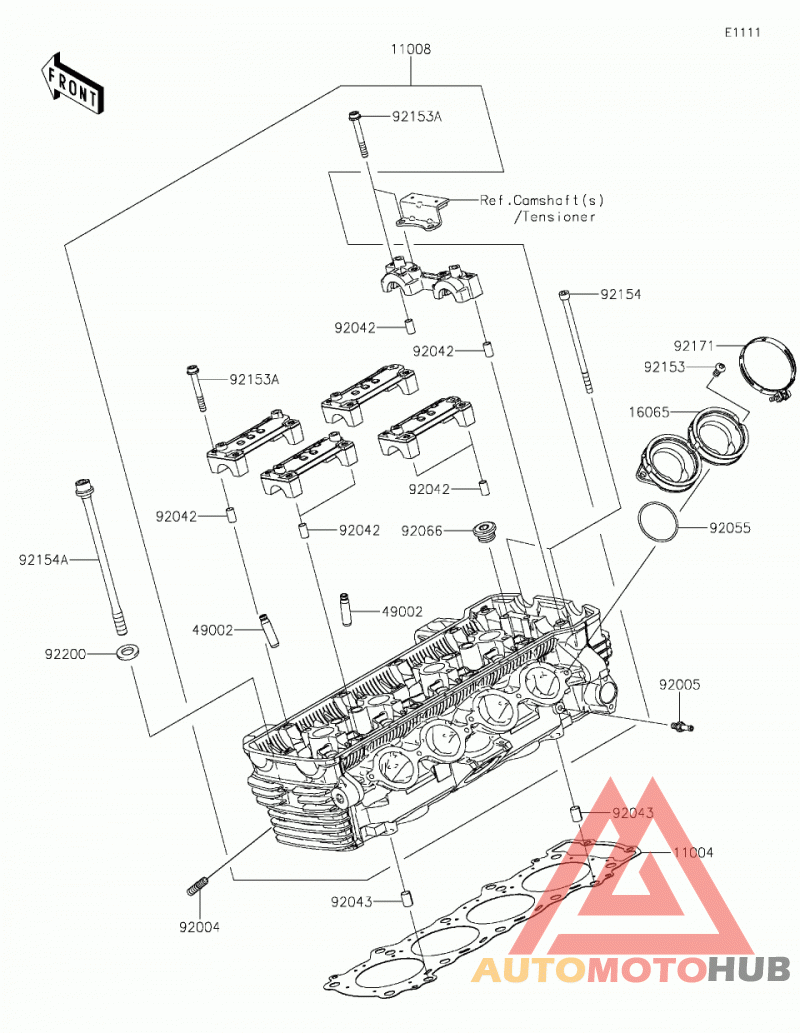 E1111

FRONT

11008

92153A

Ref.Camshaft(s) /Tensioner

92154

92042

92042

92171

92153

92153A

16065

92042

92042

92042

92066

92055

92154A

49002

49002

92200

92005

92043

11004

92043

92004

AUTOMOTOHUB