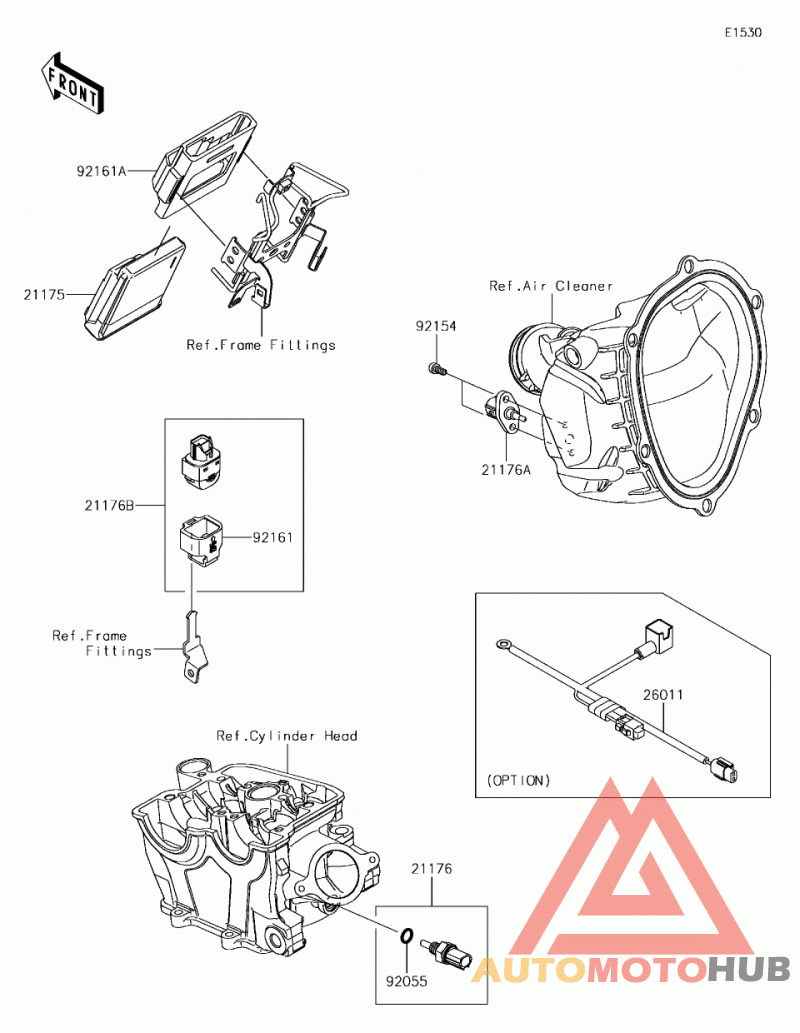 E1530

FRONT

92161A

21175

Ref.Frame Fittings

Ref.Air Cleaner

92154

21176A

21176B

92161

Ref.Frame Fittings

26011

(OPTION)

Ref.Cylinder Head

21176

92055

AUTOMOTOHUB