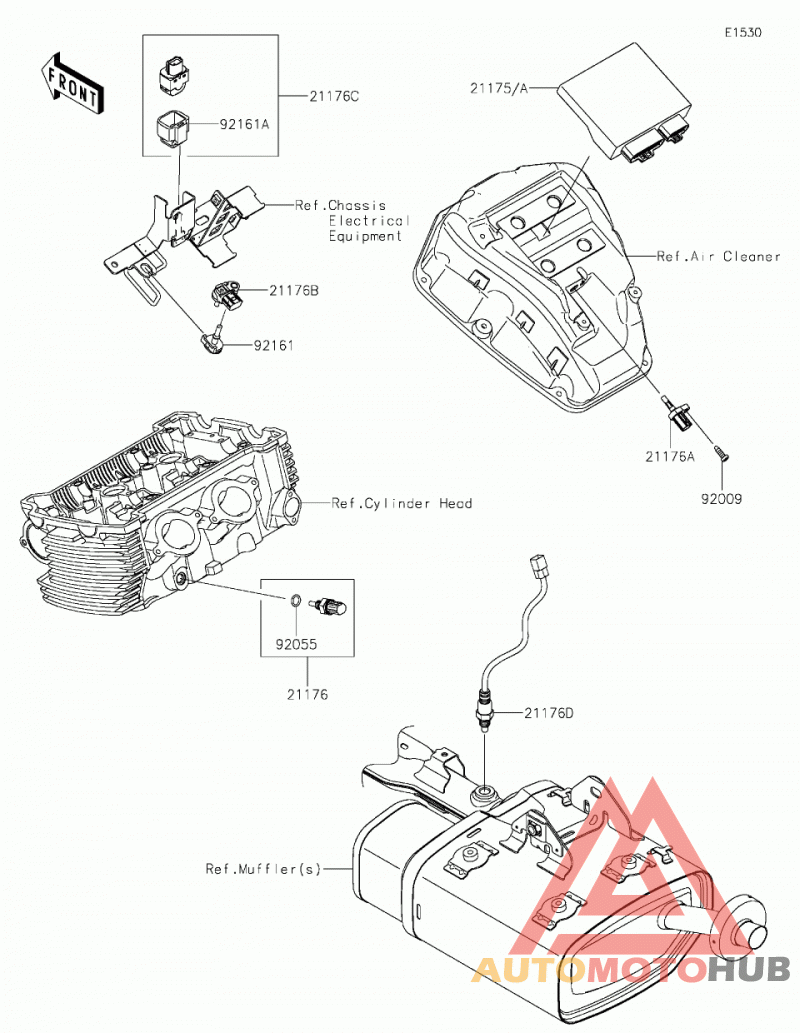 E1530

FRONT

21176C

92161A

Ref.Chassis Electrical Equipment

21176B

92161

21175/A

Ref.Air Cleaner

21176A

92009

Ref.Cylinder Head

92055

21176

21176D

Ref.Muffler(s)

AUTOMOTOHUB