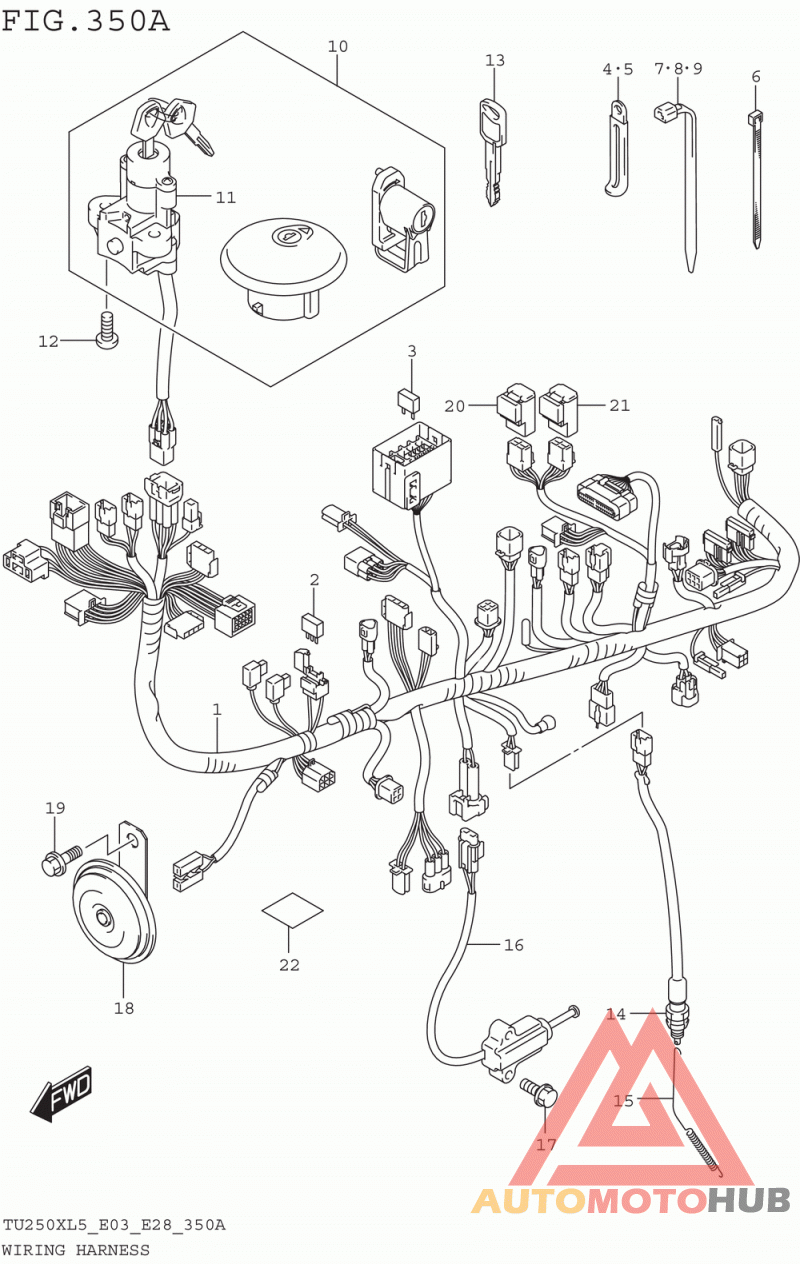 FIG.350A

10

13

4·5

7·8·9

6

11

12

3

20

21

2

1

19

18

22

16

14

15

17

FWD

AUTOMOTOHUB

TU250XL5_E03_E28_350A
WIRING HARNESS