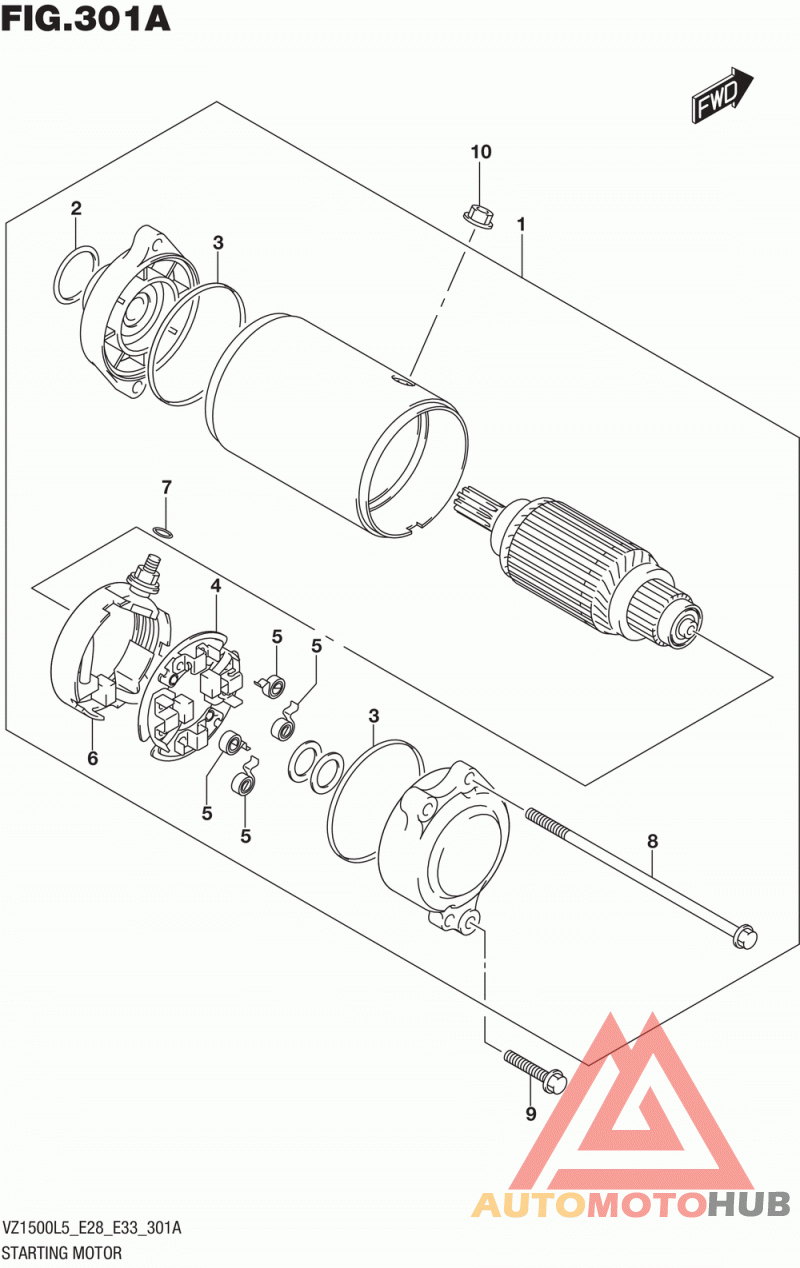 FIG.301A

FWD

10

2

3

1

7

4

5

5

6

3

5

5

8

9

AUTOMOTOHUB

VZ1500L5_E28_E33_301A
STARTING MOTOR