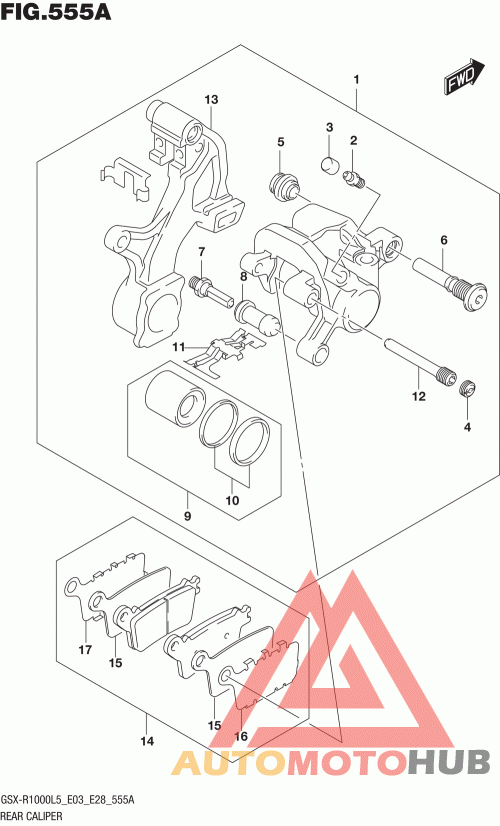 FIG.555A

FWD

1

13

3

2

5

6

7

8

11

12

4

9

10

17

15

15

16

14

AUTOMOTOHUB

GSX-R1000L5_E03_E28_555A
REAR CALIPER