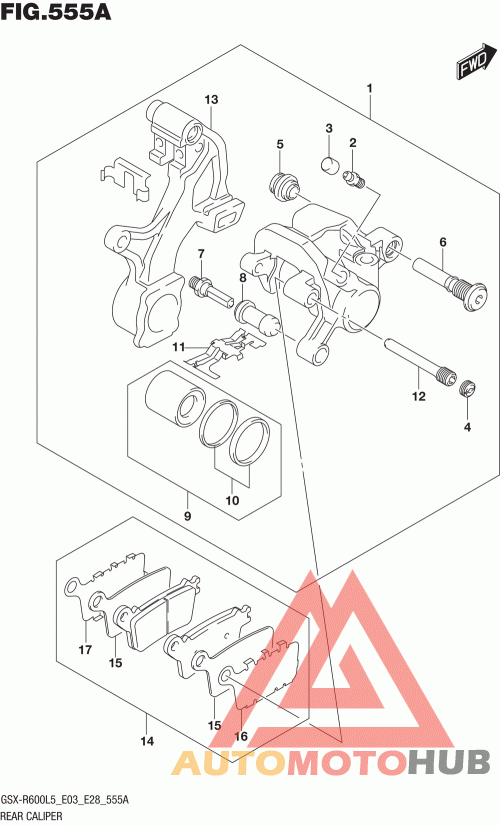 FIG.555A

FWD

1
13
3
2
5
6
7
8
11
12
4
9
10
17
15
15
16
14

AUTOMOTOHUB

GSX-R600L5_E03_E28_555A
REAR CALIPER