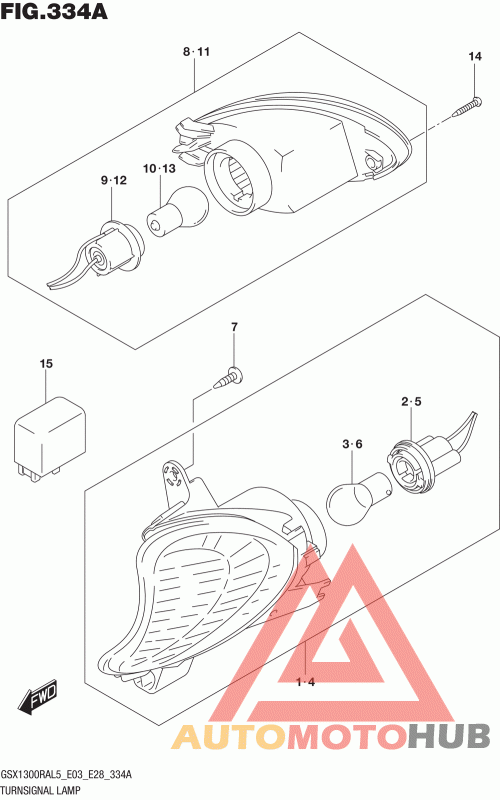 FIG.334A

8·11

14

9·12

10·13

7

15

2·5

3·6

1·4

FWD

AUTOMOTOHUB

GSX1300RAL5_E03_E28_334A
TURNSIGNAL LAMP