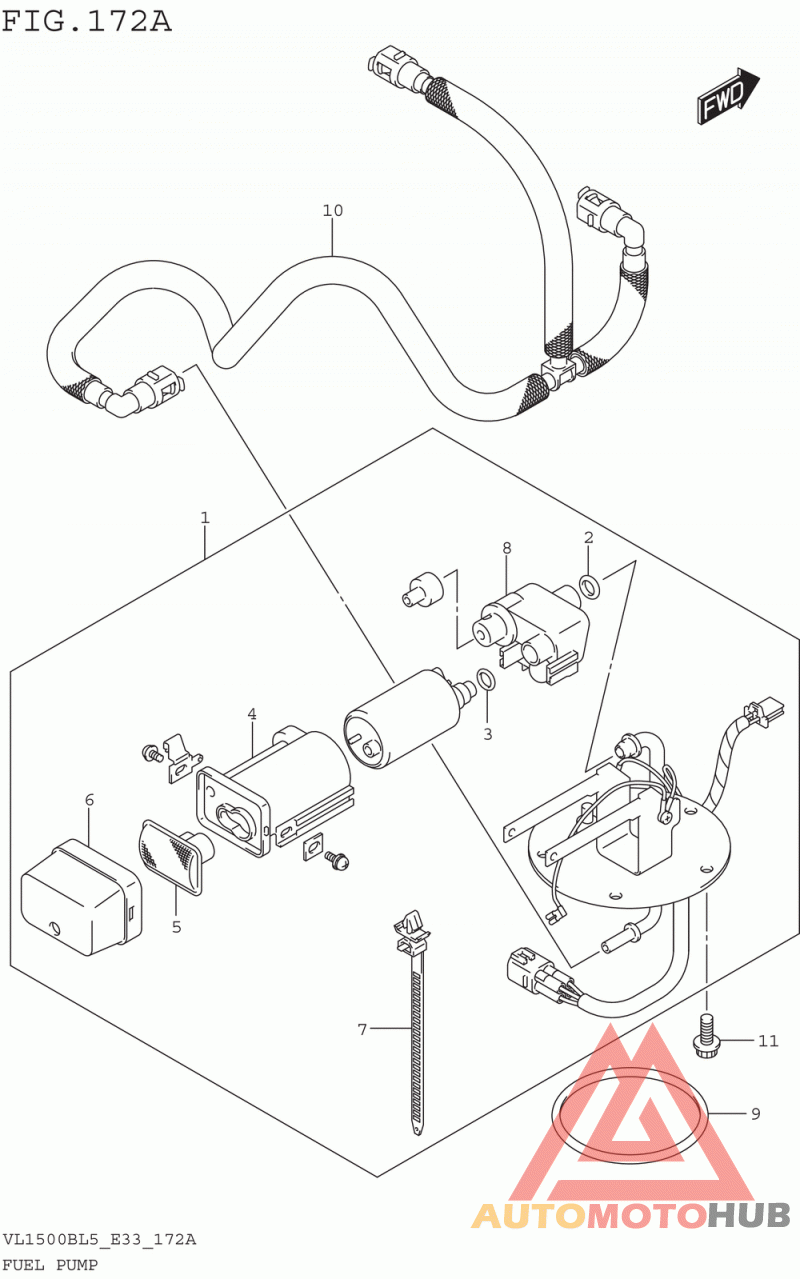 FIG.172A

FWD

10

1

8

2

3

4

6

5

7

11

9

AUTOMOTOHUB

VL1500BL5_E33_172A
FUEL PUMP