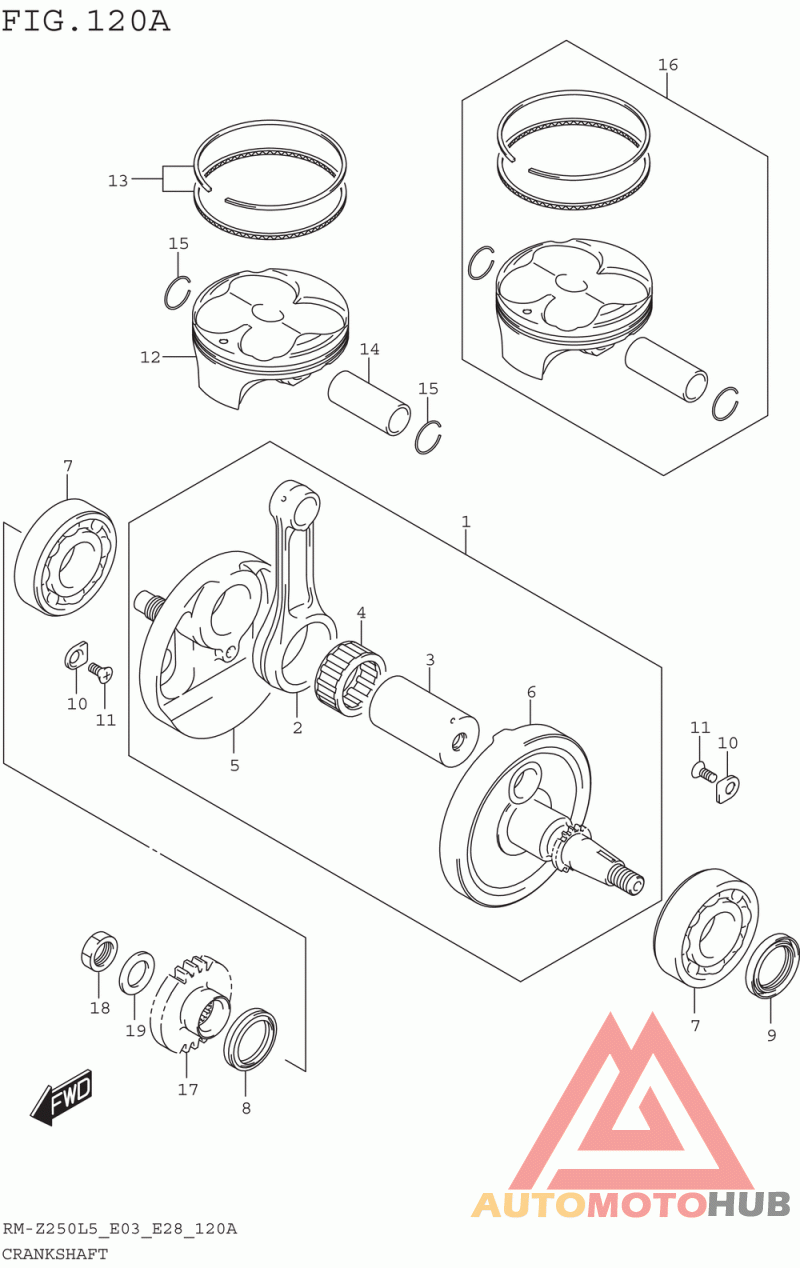 FIG.120A

16

13

15

12

14

15

7

1

4

3

6

10

11

2

5

11

10

18

19

17

8

7

9

FWD

AUTOMOTOHUB

RM-Z250L5_E03_E28_120A
CRANKSHAFT