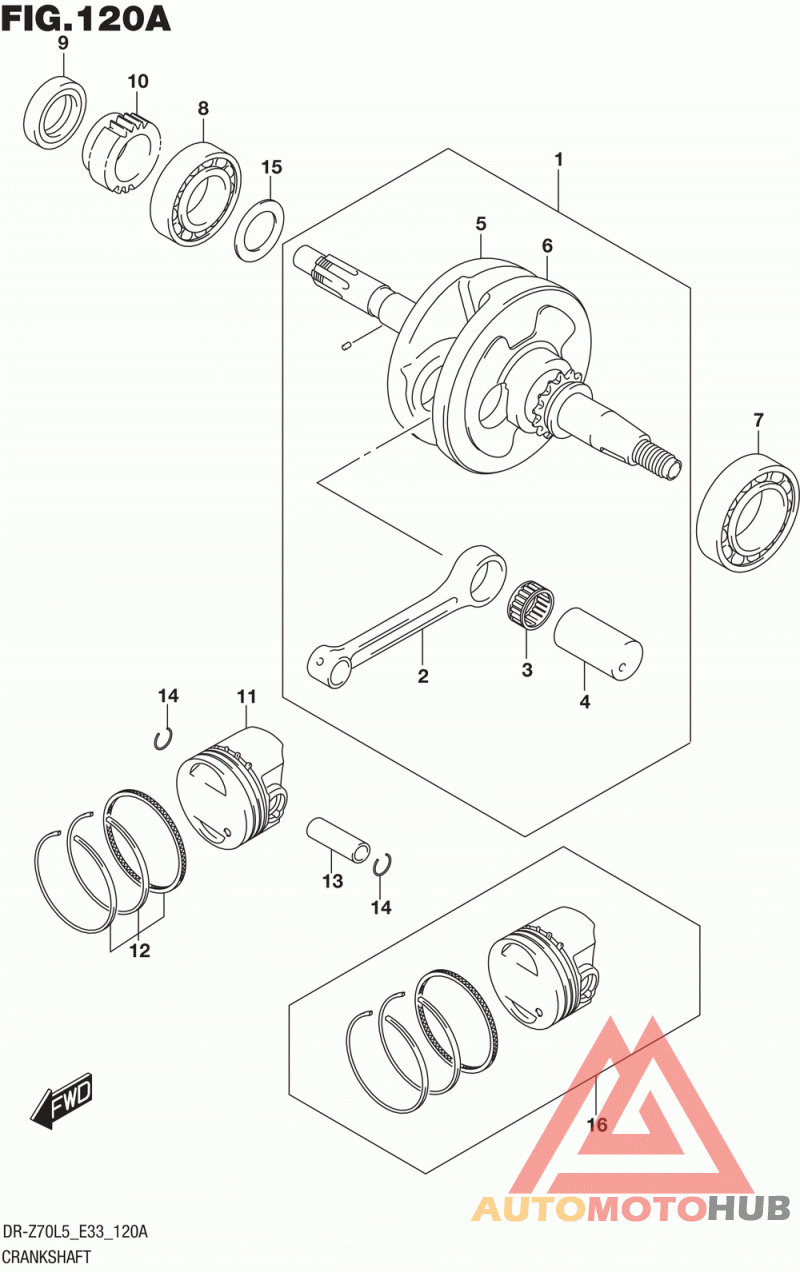 FIG.120A

9
10
8
15
1
5
6
7
2
3
4
14
11
13
14
12
16

FWD

AUTOMOTOHUB

DR-Z70L5_E33_120A
CRANKSHAFT