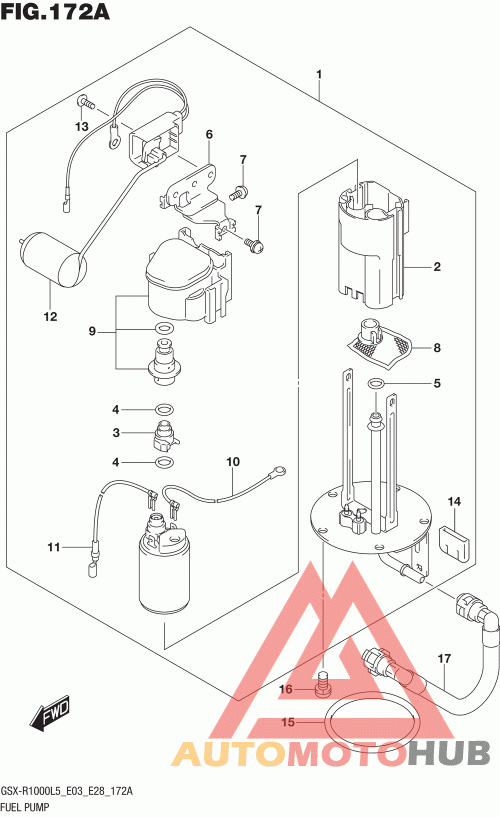 FIG.172A

1
13
6
7
7
2
12
9
8
5
4
3
4
10
14
11
17
16
15
FWD

AUTOMOTOHUB

GSX-R1000L5_E03_E28_172A
FUEL PUMP