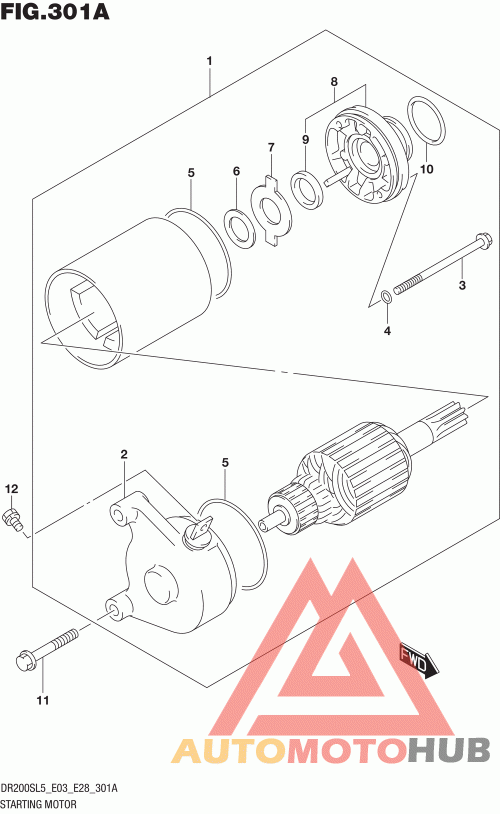 FIG.301A

1
8
9
7
6
5
10
3
4
2
5
12
11
FWD

AUTOMOTOHUB

DR200SL5_E03_E28_301A
STARTING MOTOR