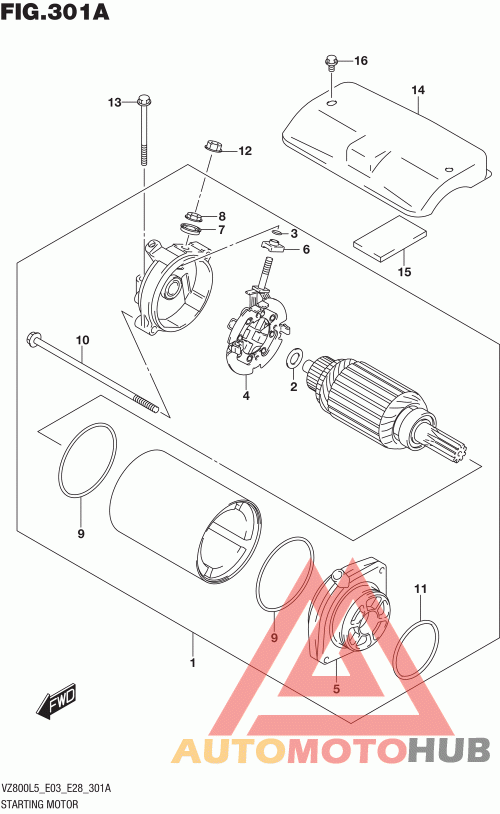 FIG.301A

16
14
13
12
8
7
3
6
15
10
4
2
9
9
11
1
5
FWD

AUTOMOTOHUB

VZ800L5_E03_E28_301A
STARTING MOTOR