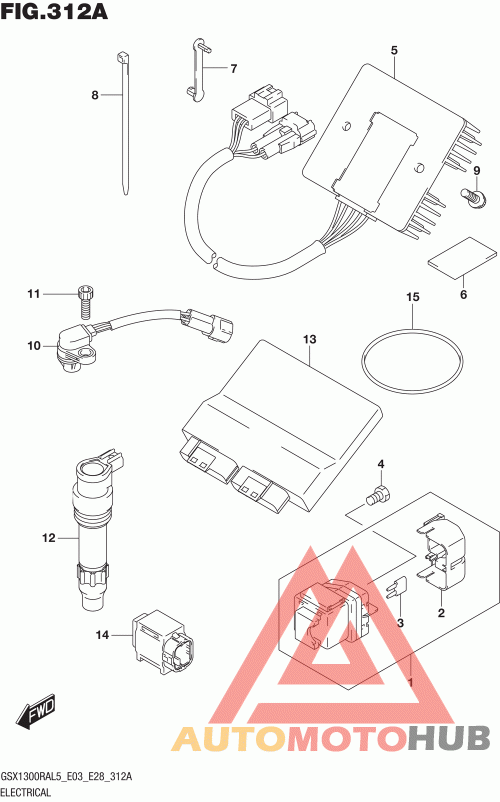 FIG.312A

8
7
5
9
6
11
10
15
13
4
12
2
3
14
1
FWD

AUTOMOTOHUB

GSX1300RAL5_E03_E28_312A
ELECTRICAL