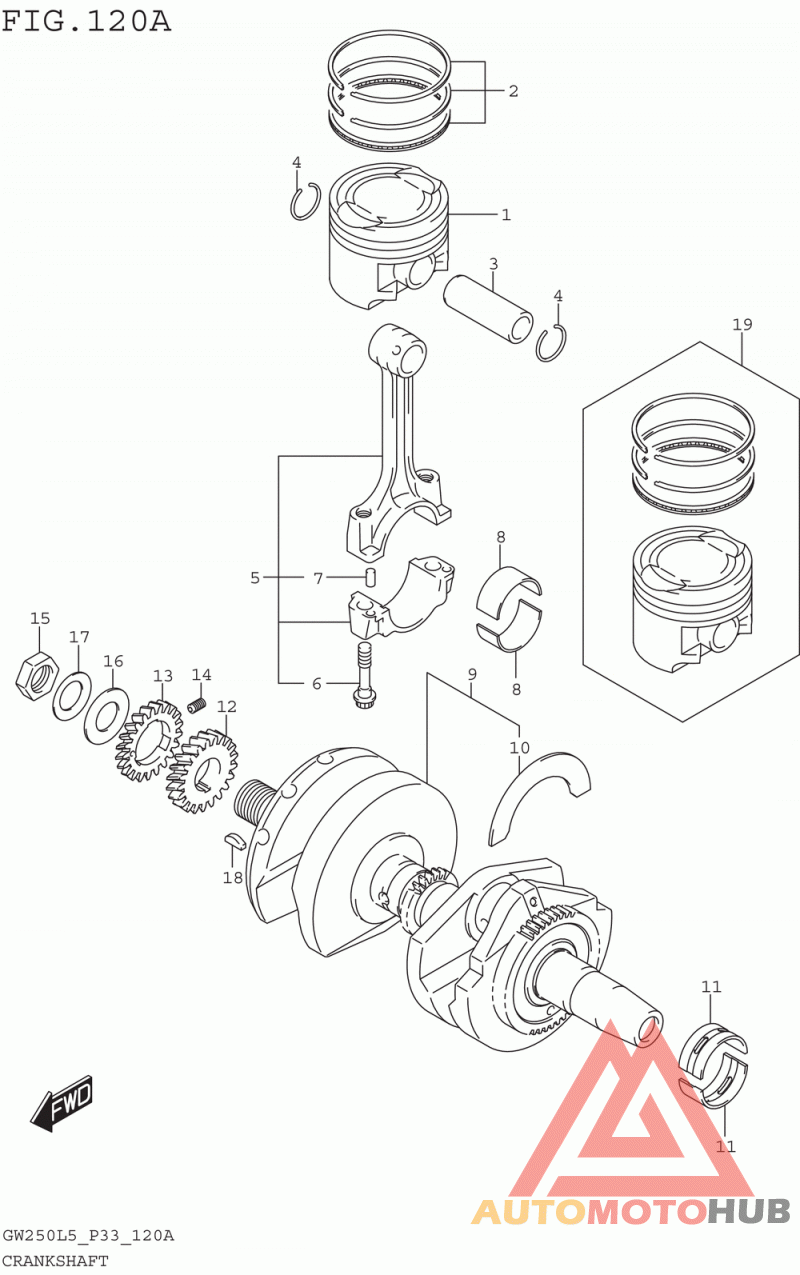 FIG.120A

2
4
1
3
4
19
5
7
8
8
6
15
17
16
13
14
12
9
10
18
11
11
FWD

AUTOMOTOHUB

GW250L5_P33_120A
CRANKSHAFT