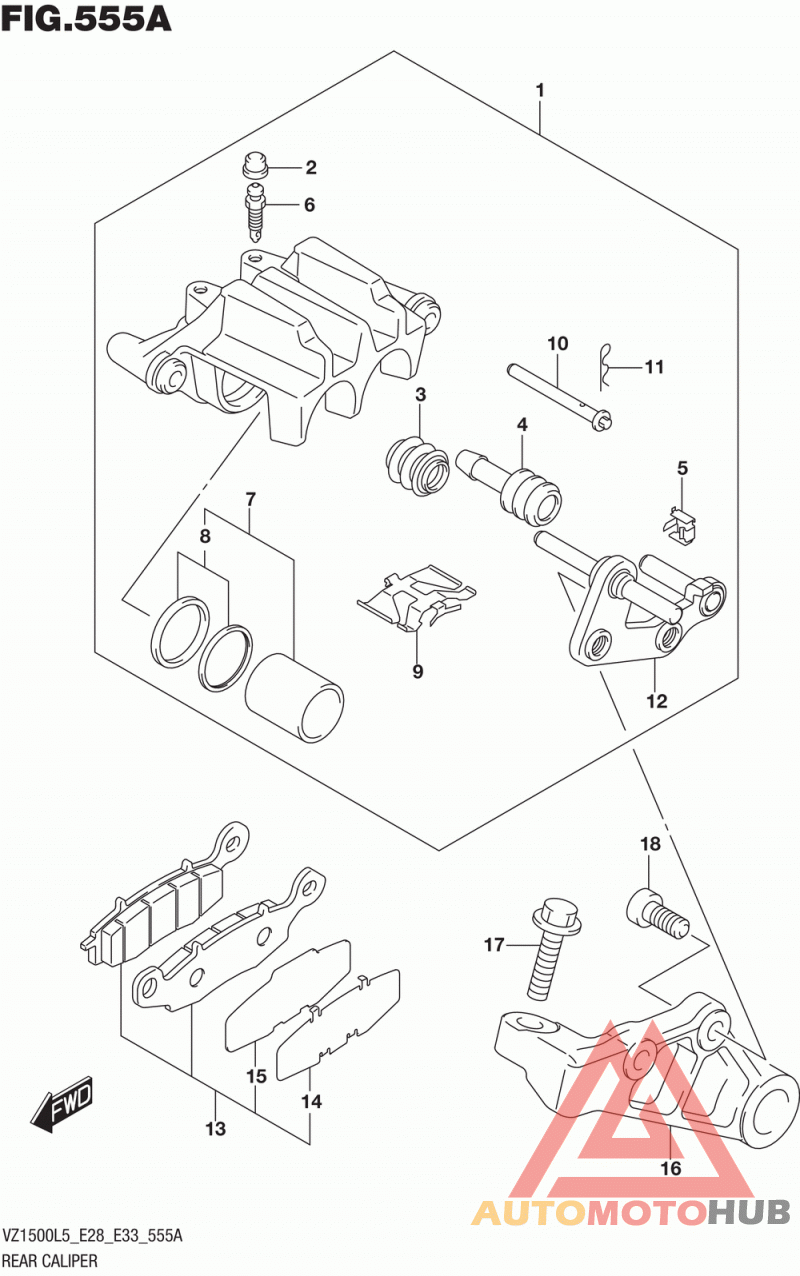 FIG.555A

1
2
6
10
11
3
4
5
7
8
9
12
18
17
15
14
13
16
FWD

AUTOMOTOHUB

VZ1500L5_E28_E33_555A
REAR CALIPER