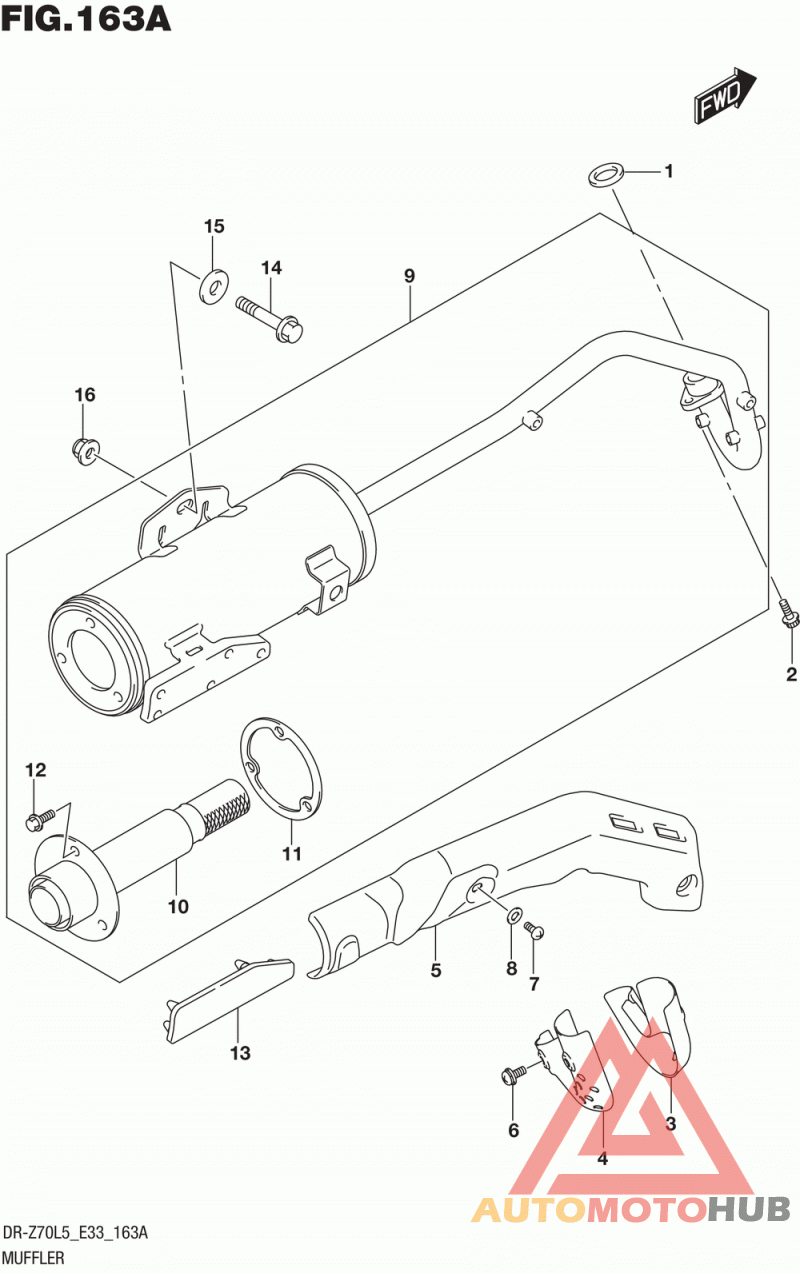 FIG.163A

FWD

1
15
14
9
16
2
12
11
10
5
8
7
13
6
4
3

AUTOMOTOHUB

DR-Z70L5_E33_163A
MUFFLER