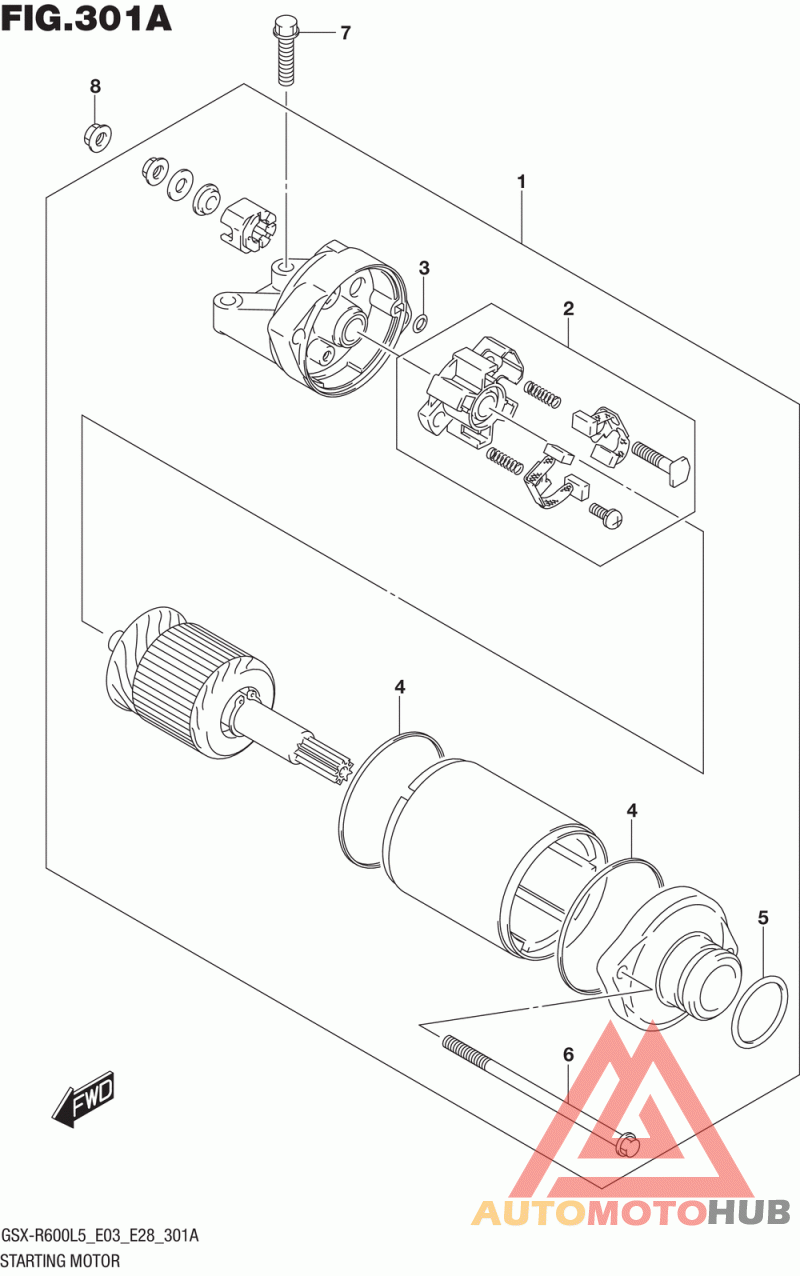 FIG.301A

7

8

1

3

2

4

4

5

6

FWD

AUTOMOTOHUB

GSX-R600L5_E03_E28_301A
STARTING MOTOR