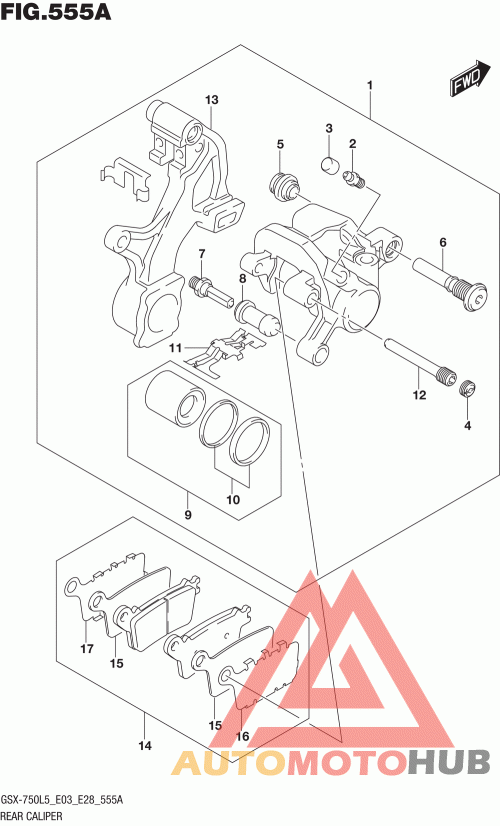 FIG.555A

FWD

1
13
3
2
5
6
7
8
11
12
4
9
10
17
15
15
16
14

AUTOMOTOHUB

GSX-750L5_E03_E28_555A
REAR CALIPER