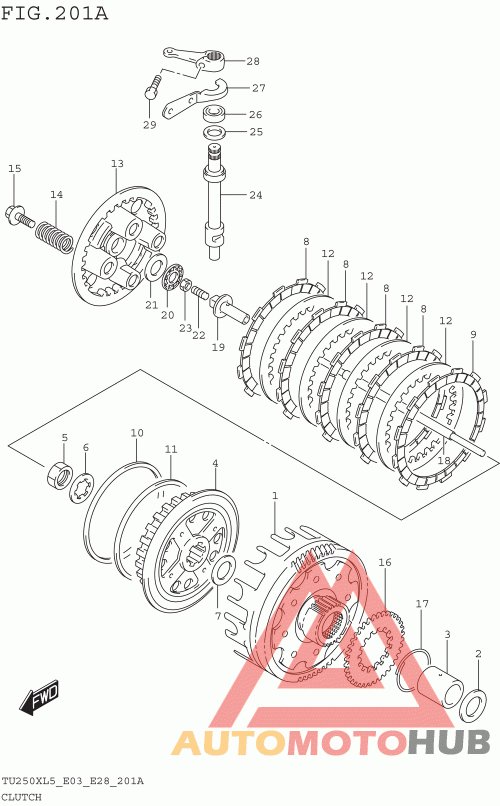 FIG.201A

28
27
29
26
25
15
13
14
24
8
12
8
12
8
12
8
12
9
21
20
23
22
19
18
5
6
10
11
4
1
7
16
17
3
2
FWD

AUTOMOTOHUB

TU250XL5_E03_E28_201A
CLUTCH