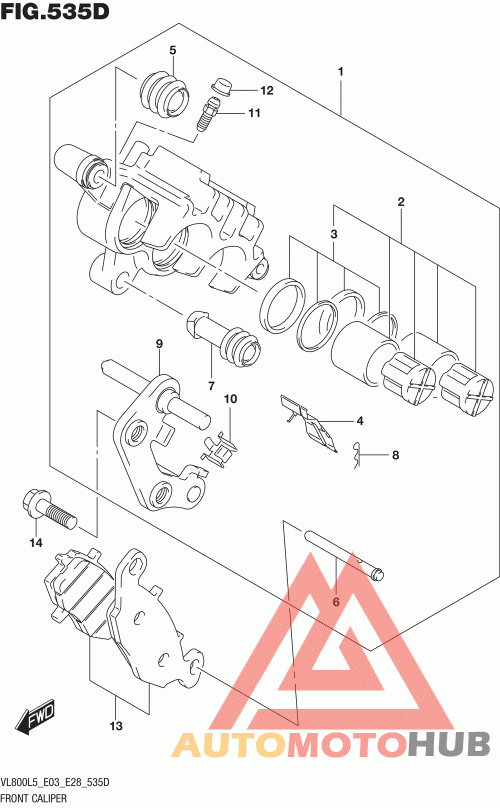 FIG.535D

5
12
11
1
2
3
9
7
10
4
8
14
6
13
FWD

AUTOMOTOHUB

VL800L5_E03_E28_535D
FRONT CALIPER