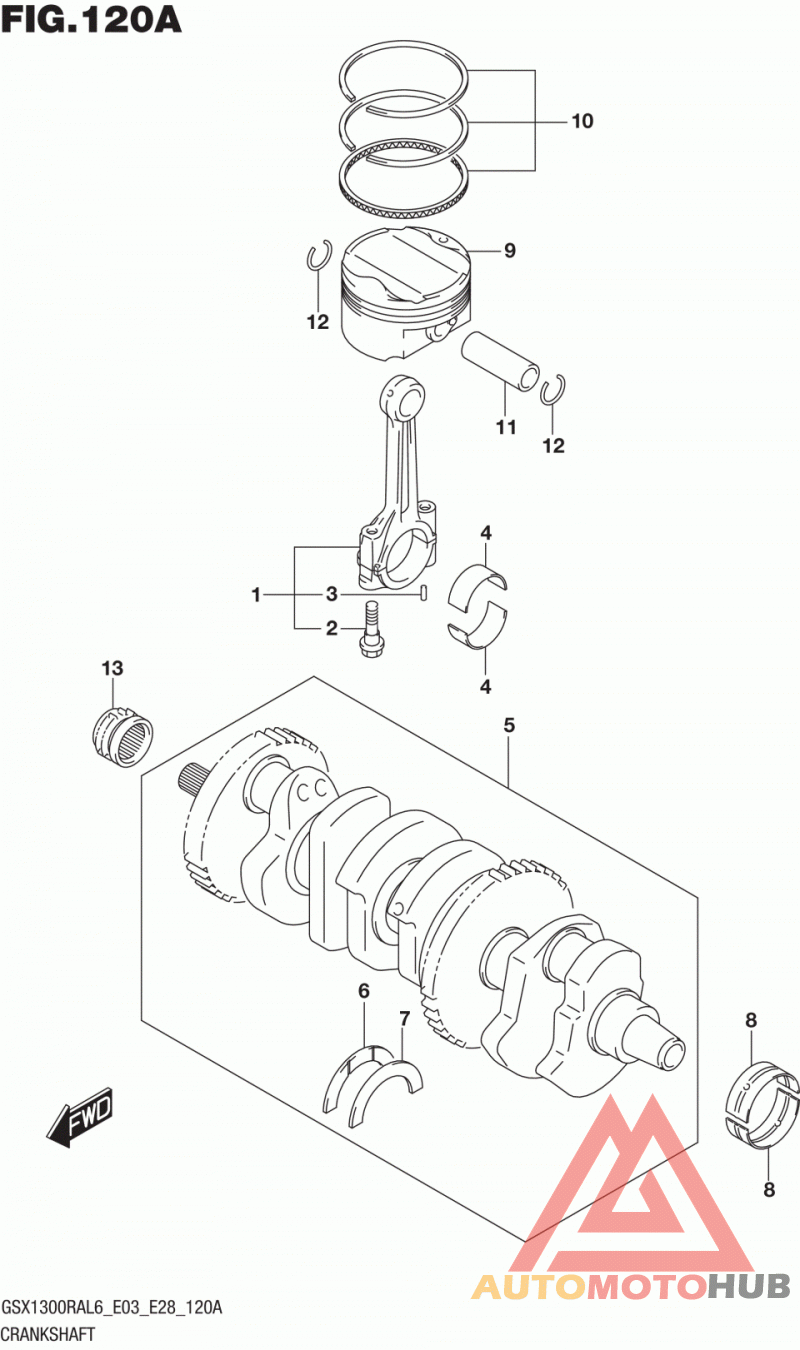 FIG.120A

10

9

12

11

12

4

1

3

2

4

13

5

6

7

8

8

FWD

AUTOMOTOHUB

GSX1300RAL6_E03_E28_120A
CRANKSHAFT