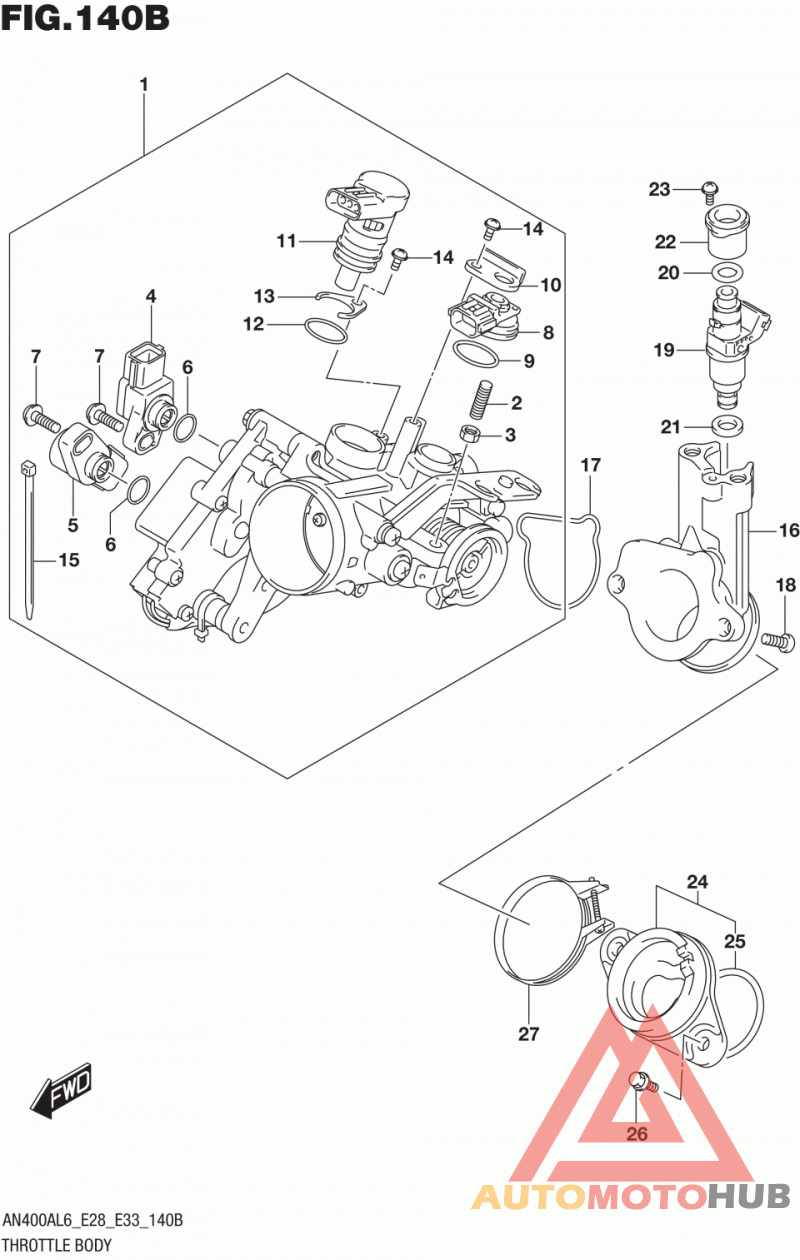 FIG.140B

1
11
14
14
10
13
12
8
9
4
7
7
6
2
3
5
6
15
17
23
22
20
19
21
16
18
24
25
27
26
FWD

AUTOMOTOHUB

AN400AL6_E28_E33_140B
THROTTLE BODY