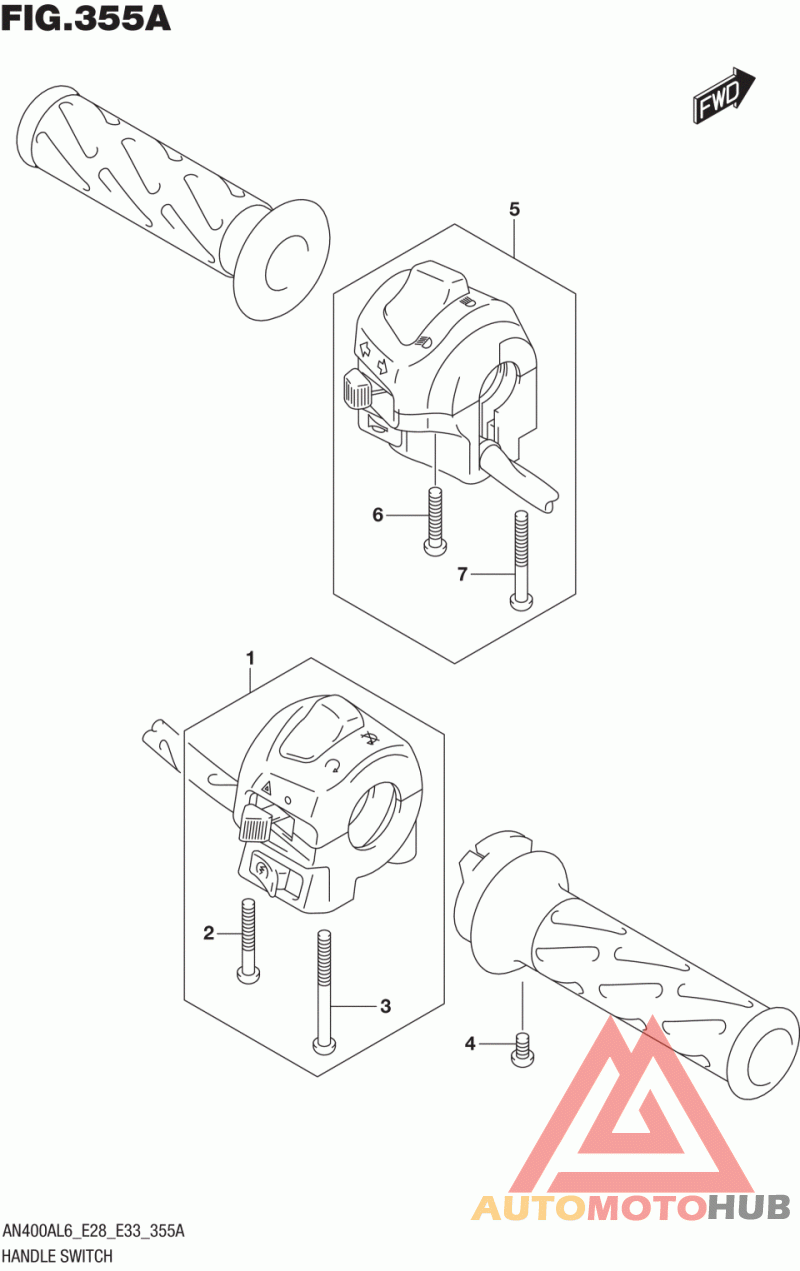 FIG.355A

FWD

5

6

7

1

2

3

4

AUTOMOTOHUB

AN400AL6_E28_E33_355A
HANDLE SWITCH