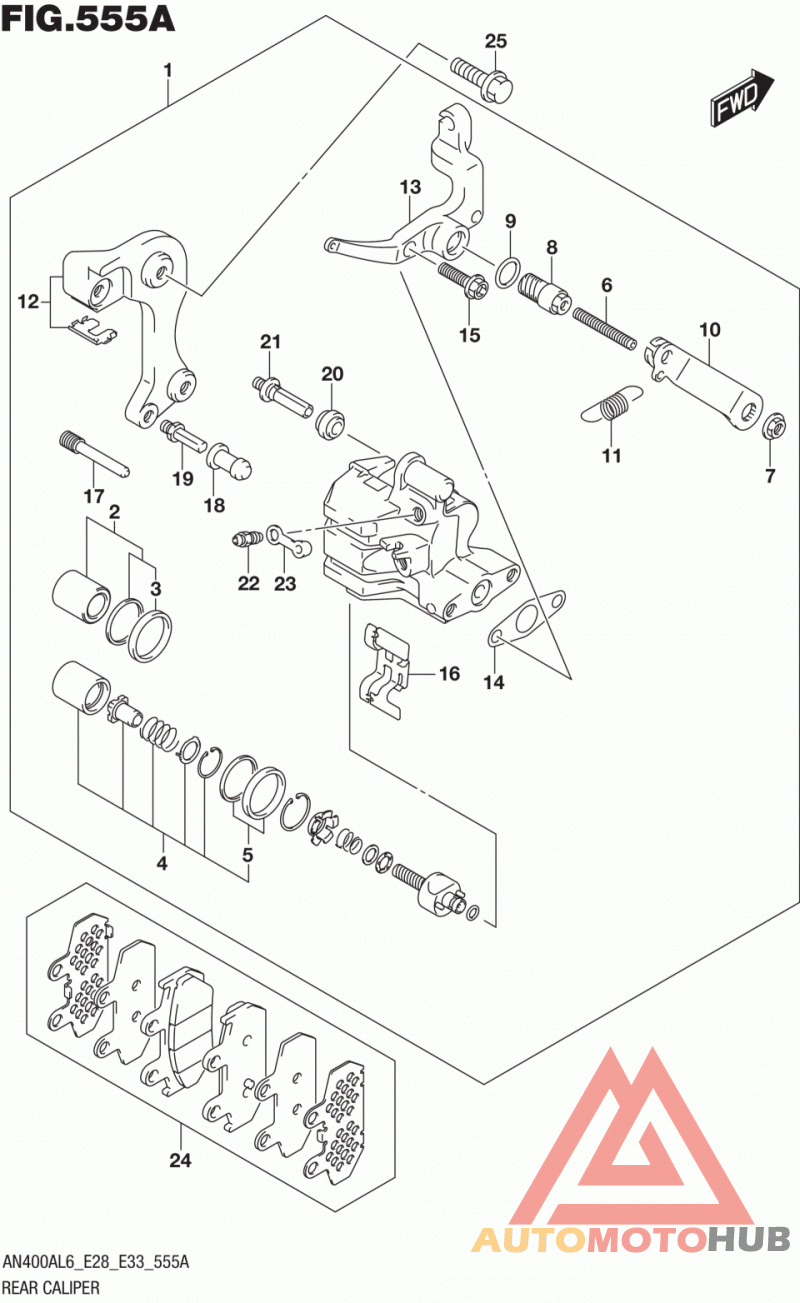 FIG.555A

1
25
FWD
13
9
8
6
10
12
15
21
20
11
7
17
19
18
2
3
22
23
16
14
4
5
24

AUTOMOTOHUB

AN400AL6_E28_E33_555A
REAR CALIPER