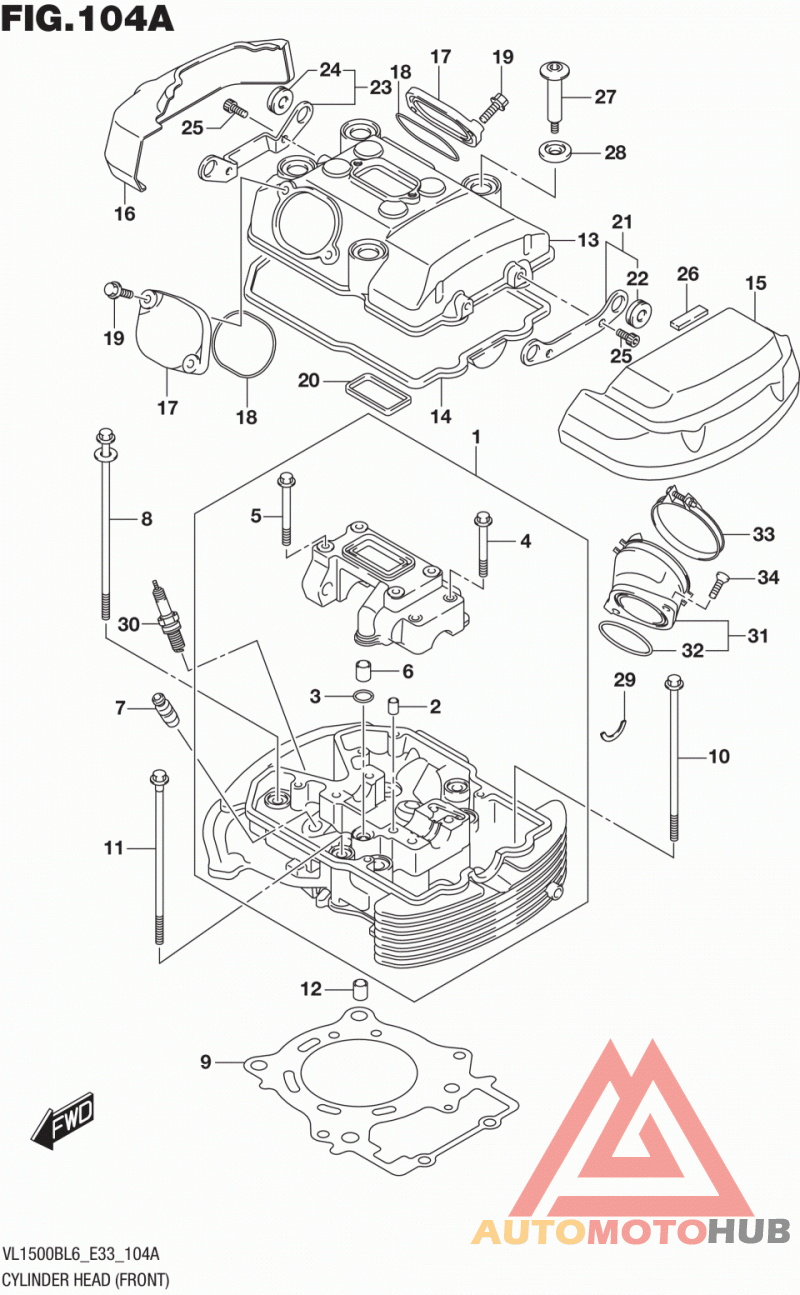 FIG.104A

24
23
18
17
19
27
25
28
16
21
13
22
26
15
19
25
17
18
20
14
1
8
5
4
33
34
30
31
32
6
3
2
29
7
10
11
12
9
FWD

AUTOMOTOHUB

VL1500BL6_E33_104A
CYLINDER HEAD (FRONT)