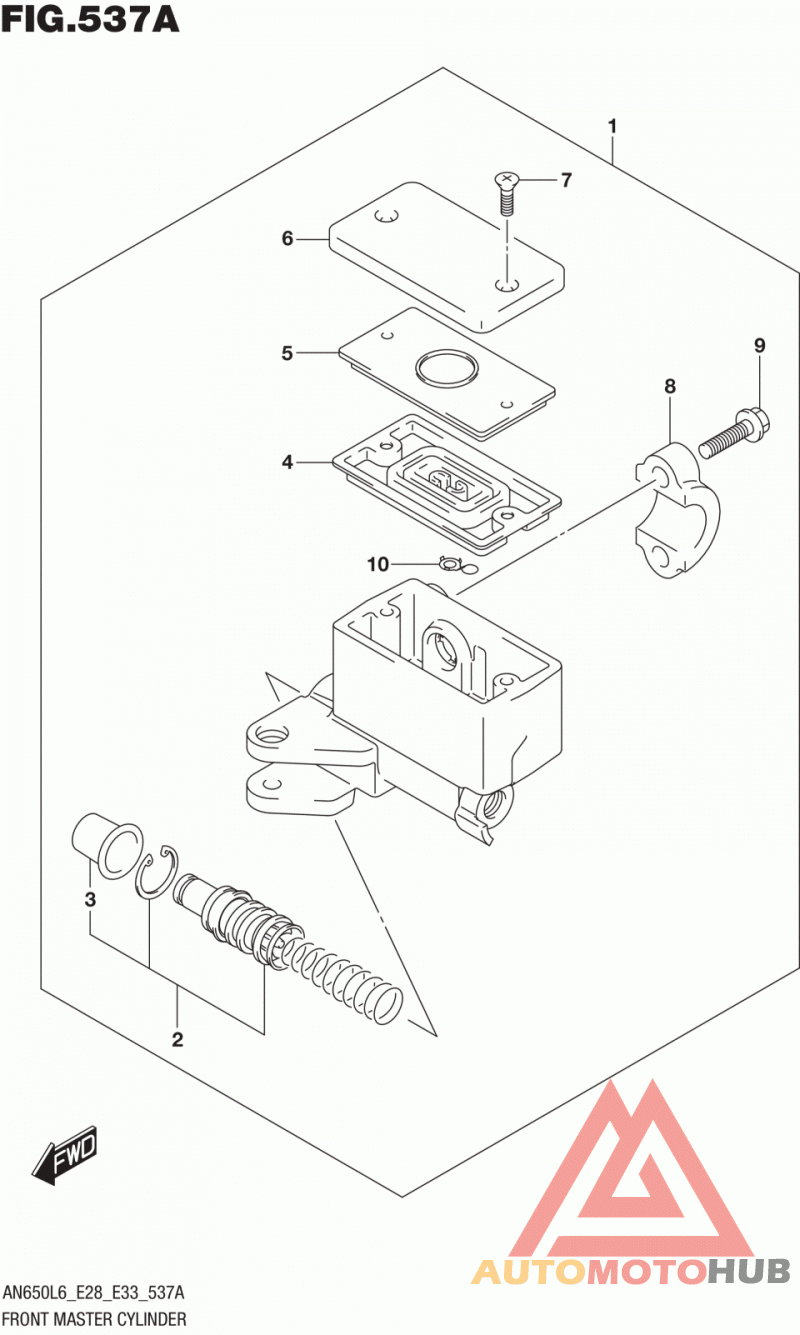 FIG.537A

1
7
6
9
5
8
4
10
3
2

FWD

AUTOMOTOHUB

AN650L6_E28_E33_537A
FRONT MASTER CYLINDER