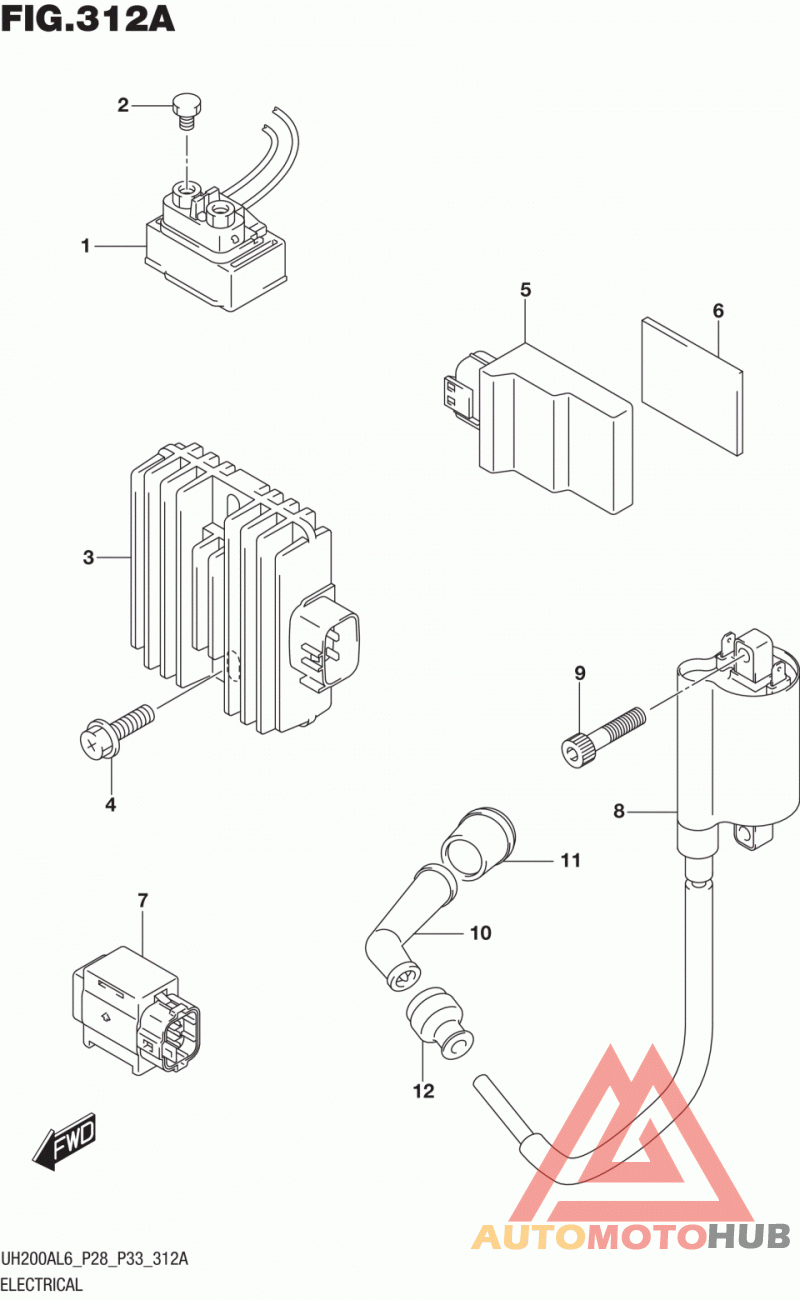 FIG.312A

2
1
5
6
3
9
4
8
11
7
10
12
FWD

AUTOMOTOHUB

UH200AL6_P28_P33_312A
ELECTRICAL