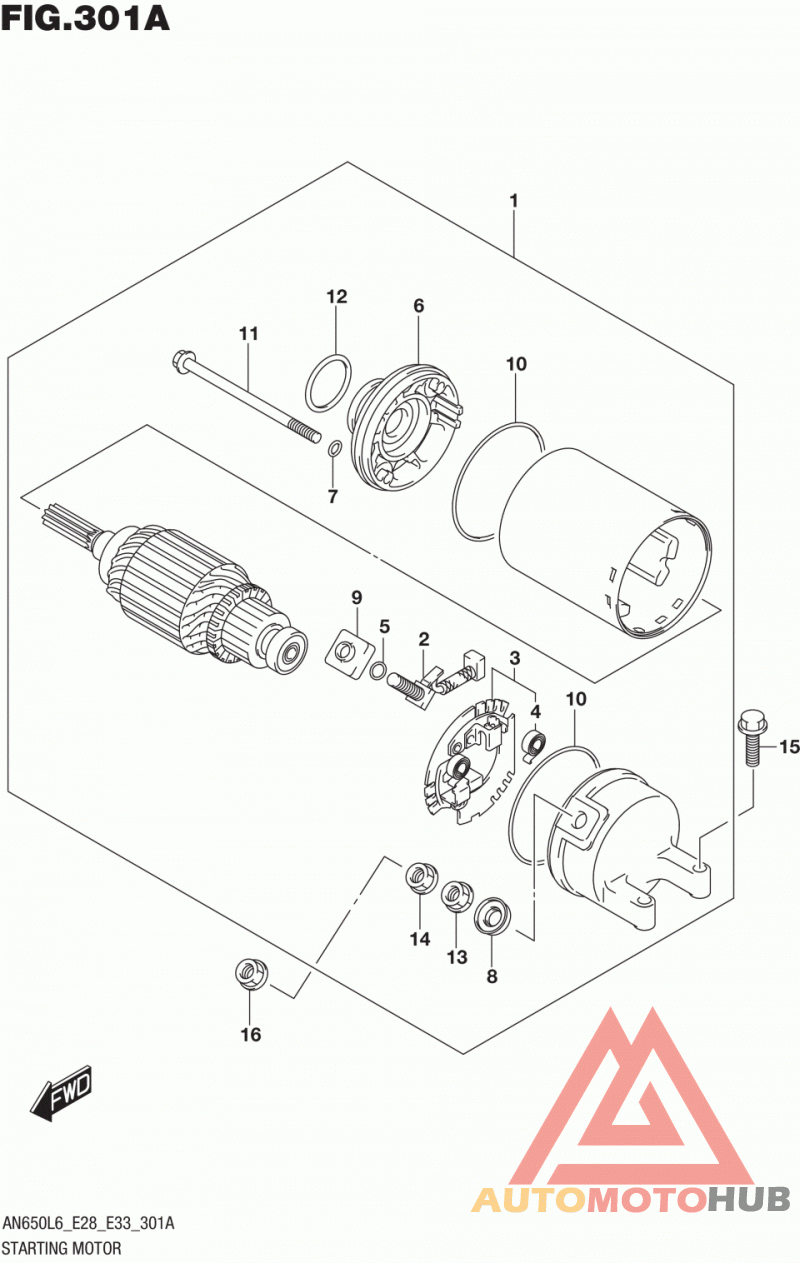 FIG.301A

1
12
6
11
10
7
9
5
2
3
4
10
15
14
13
8
16

FWD

AUTOMOTOHUB

AN650L6_E28_E33_301A
STARTING MOTOR