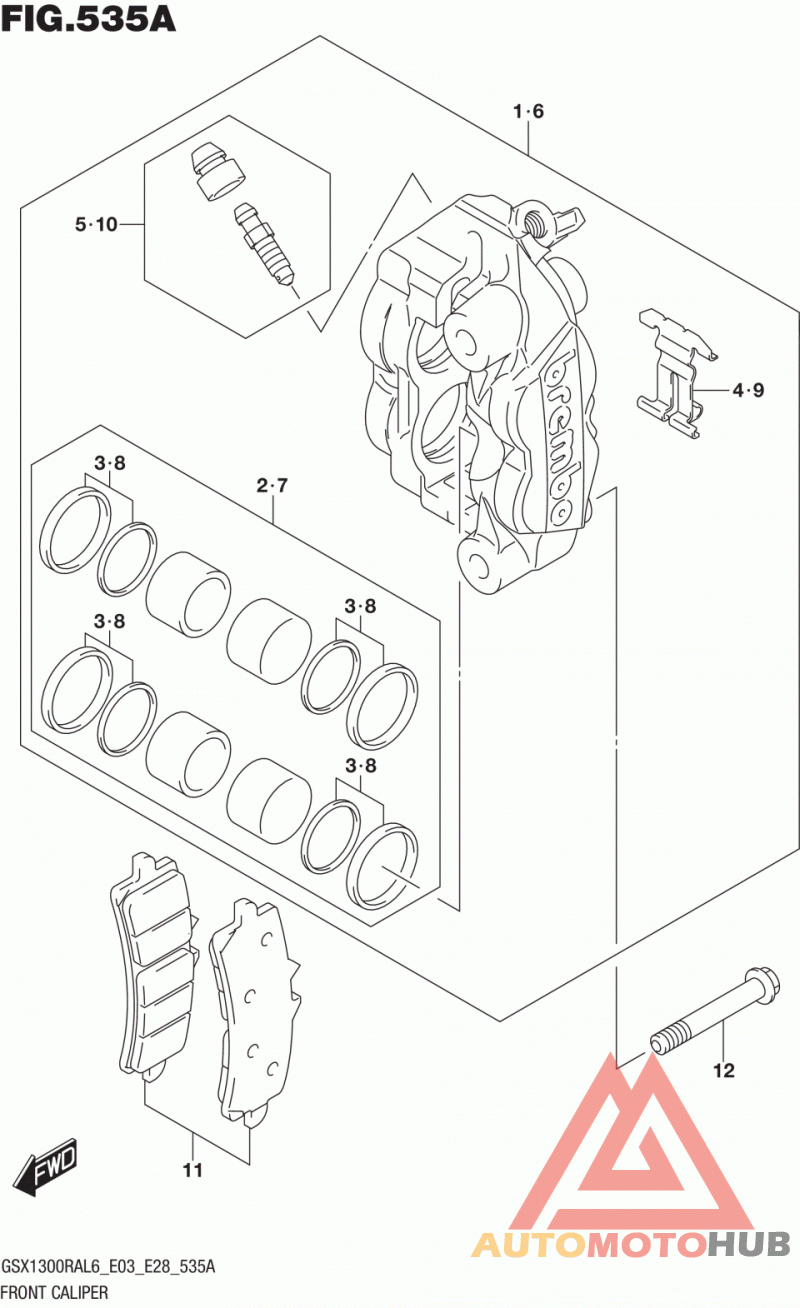 FIG.535A

1·6

5·10

4·9

brembo

3·8

2·7

3·8

3·8

3·8

12

11

FWD

AUTOMOTOHUB

GSX1300RAL6_E03_E28_535A
FRONT CALIPER