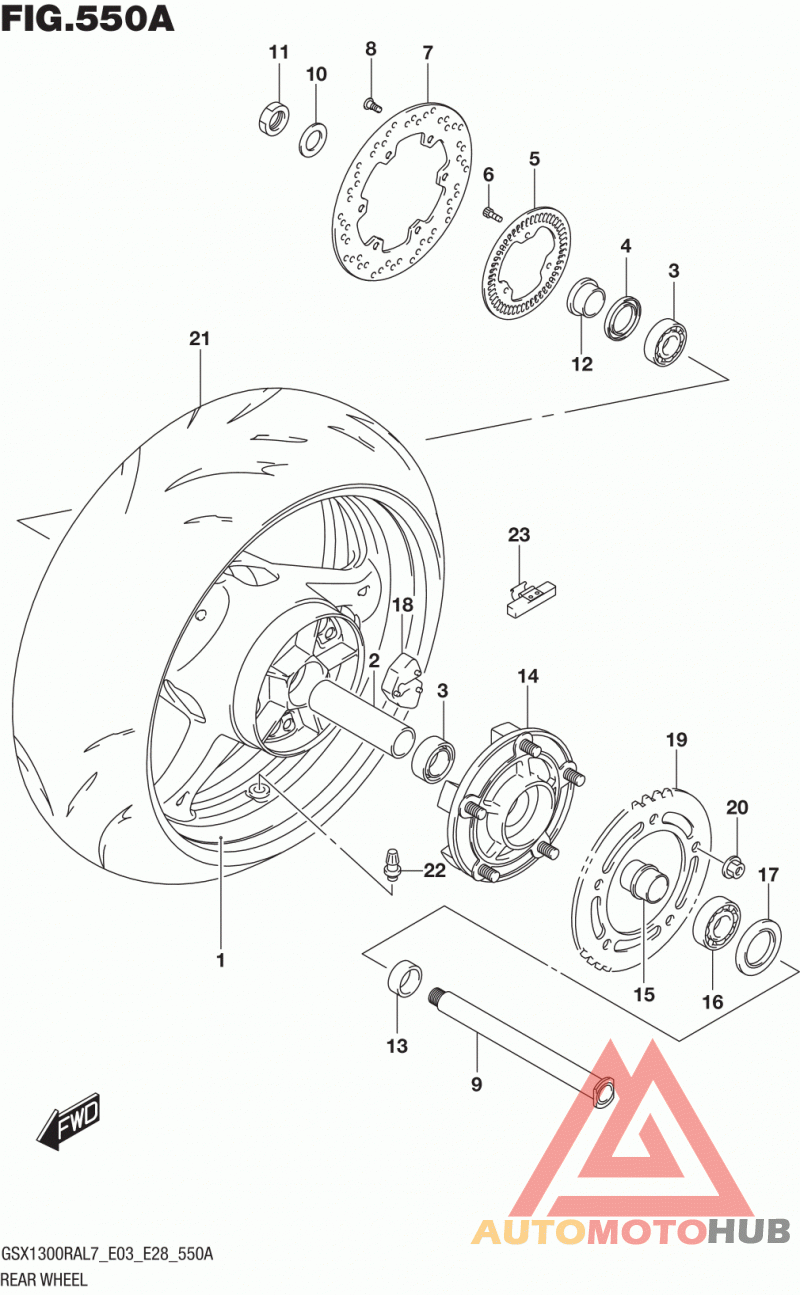 FIG.550A

11
10
8
7
6
5
4
3
12
21
23
18
2
3
14
19
20
17
22
1
15
16
13
9
FWD

AUTOMOTOHUB

GSX1300RAL7_E03_E28_550A
REAR WHEEL