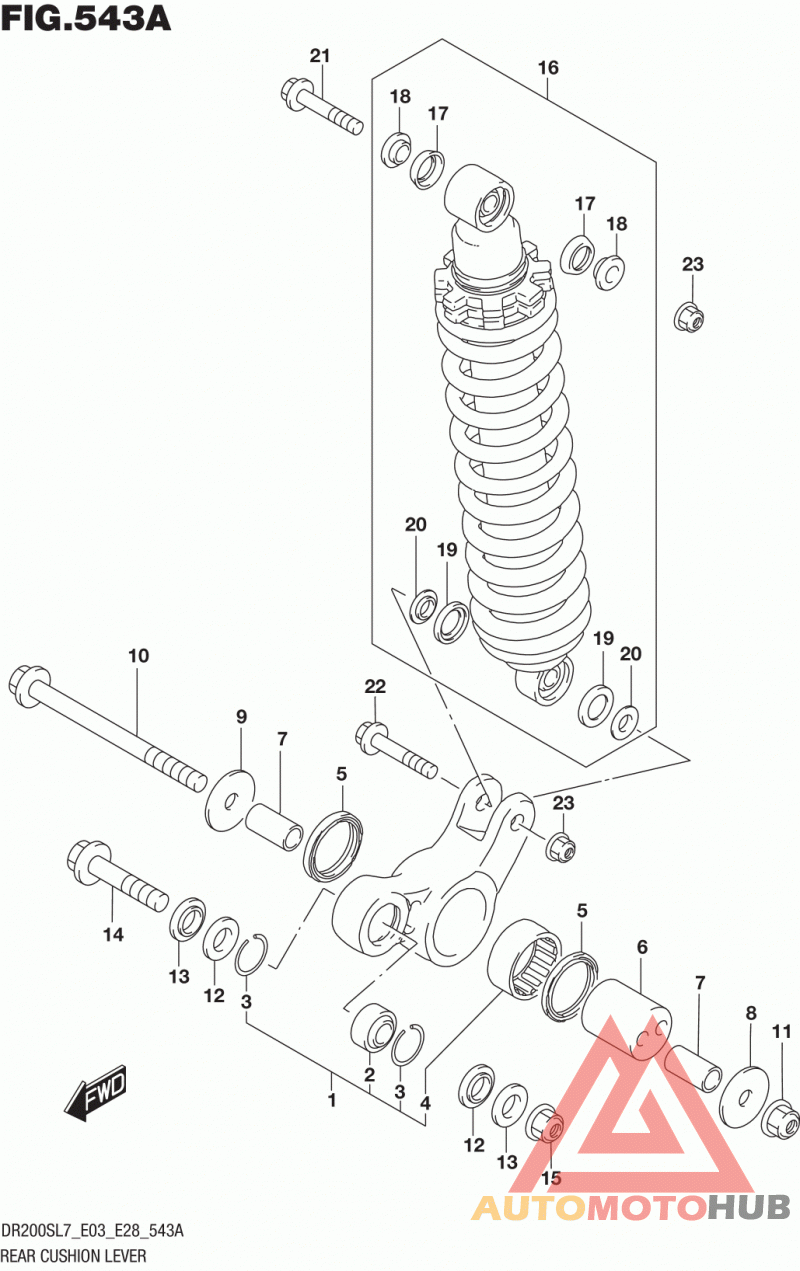 FIG.543A

21
16
18
17
17
18
23
20
19
19
20
10
22
9
7
5
23
14
13
12
3
5
6
7
8
11
2
3
1
4
12
13
15
FWD

AUTOMOTOHUB

DR200SL7_E03_E28_543A
REAR CUSHION LEVER