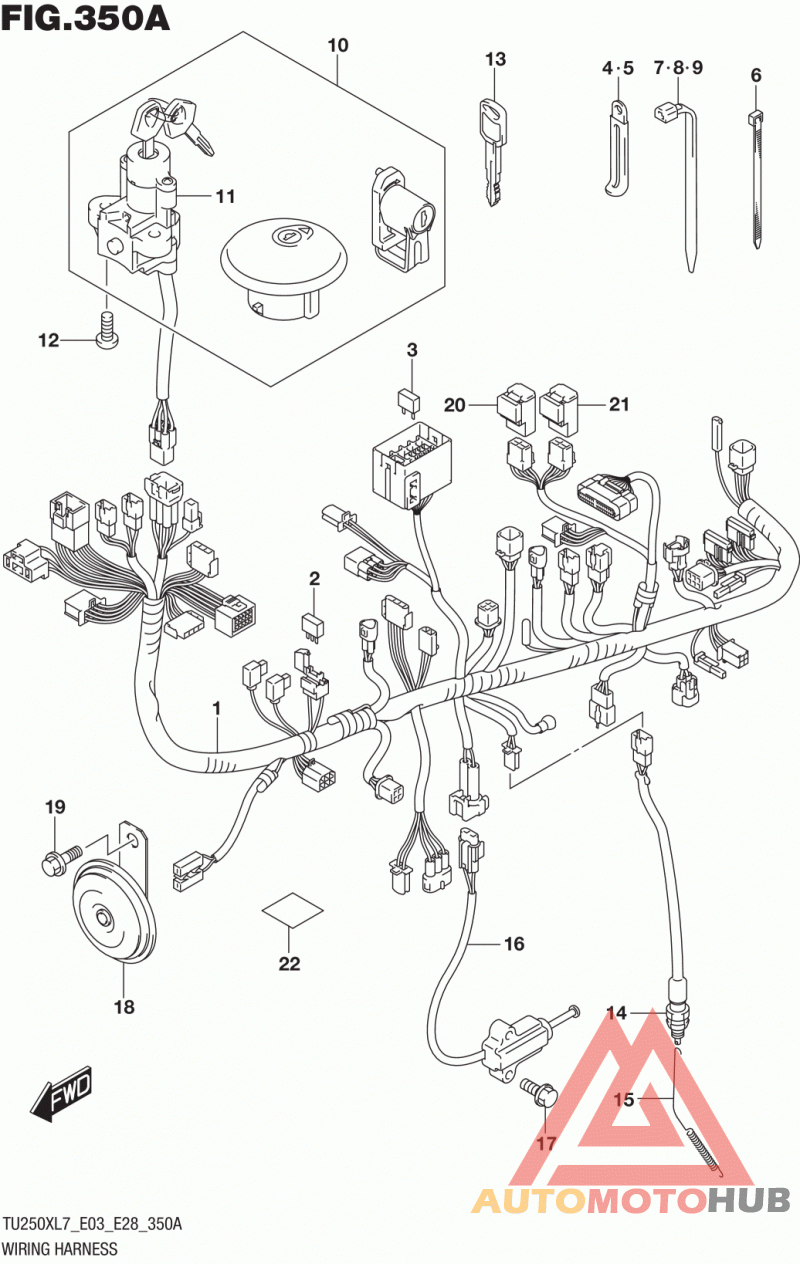 FIG.350A

10
13
4·5
7·8·9
6
11
12
3
20
21
2
1
19
18
22
16
14
15
17
FWD

AUTOMOTOHUB

TU250XL7_E03_E28_350A
WIRING HARNESS