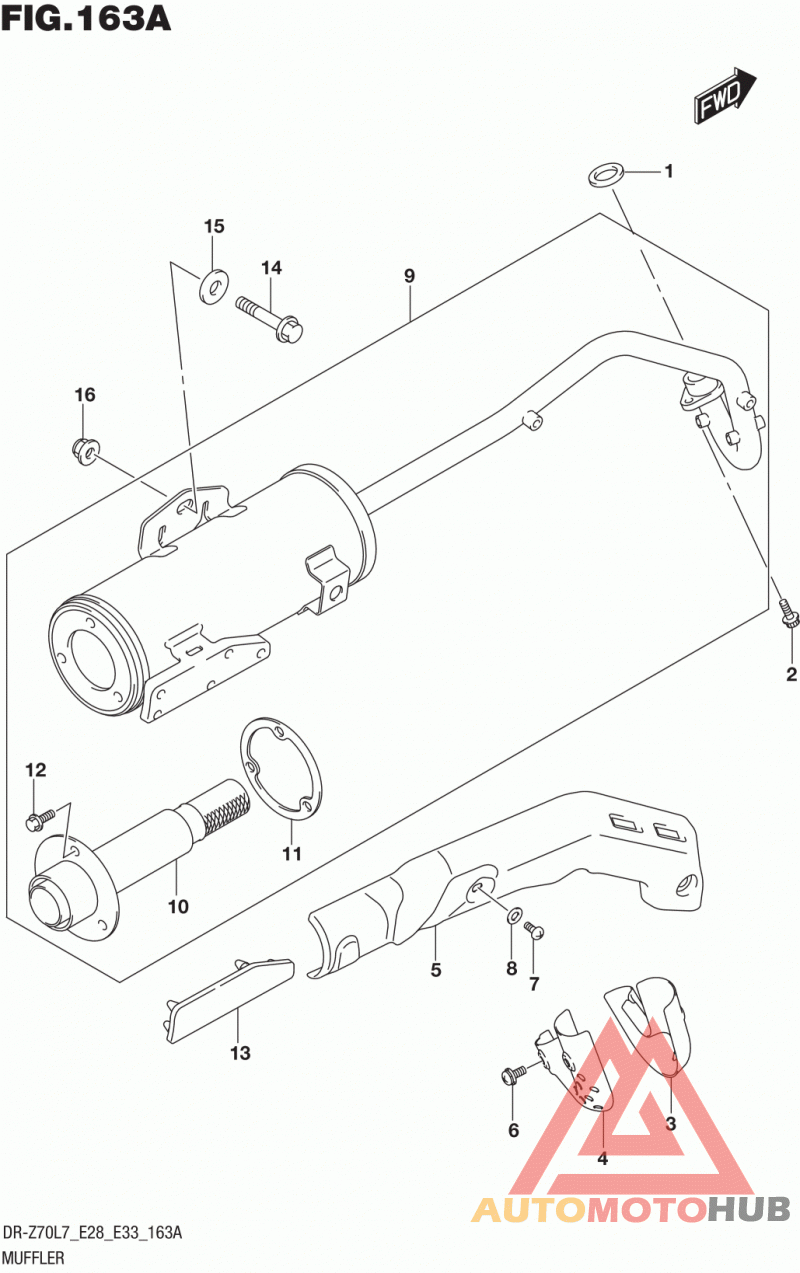 FIG.163A

FWD

1
15
14
9
16
2
12
11
10
5
8
7
13
6
4
3

AUTOMOTOHUB

DR-Z70L7_E28_E33_163A
MUFFLER