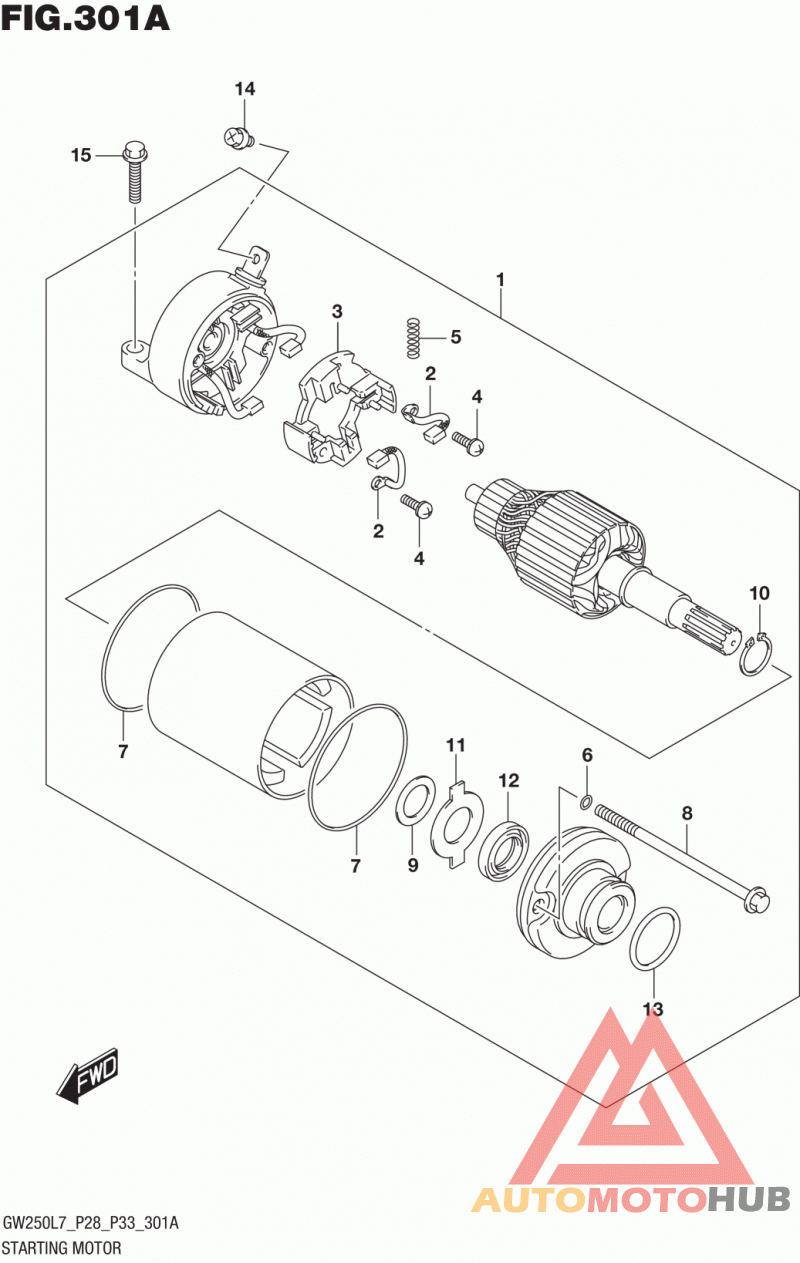 FIG.301A

14
15
1
3
5
2
4
2
4
10
7
11
6
12
8
7
9
13
FWD

AUTOMOTOHUB

GW250L7_P28_P33_301A
STARTING MOTOR