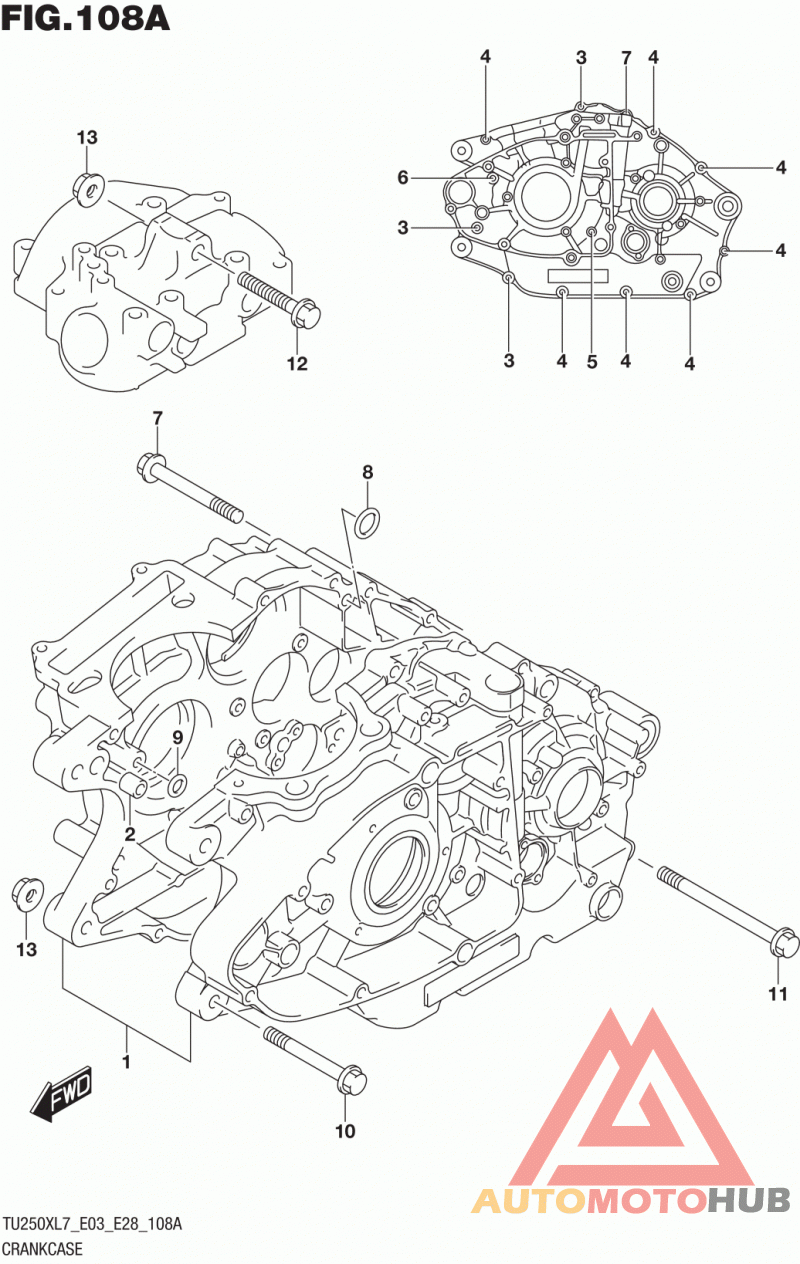 FIG.108A

13
12

4
3
7
4
6
4
3
4
3
4
5
4
4

7
8
9
2
13
1
FWD
10
11

AUTOMOTOHUB

TU250XL7_E03_E28_108A
CRANKCASE