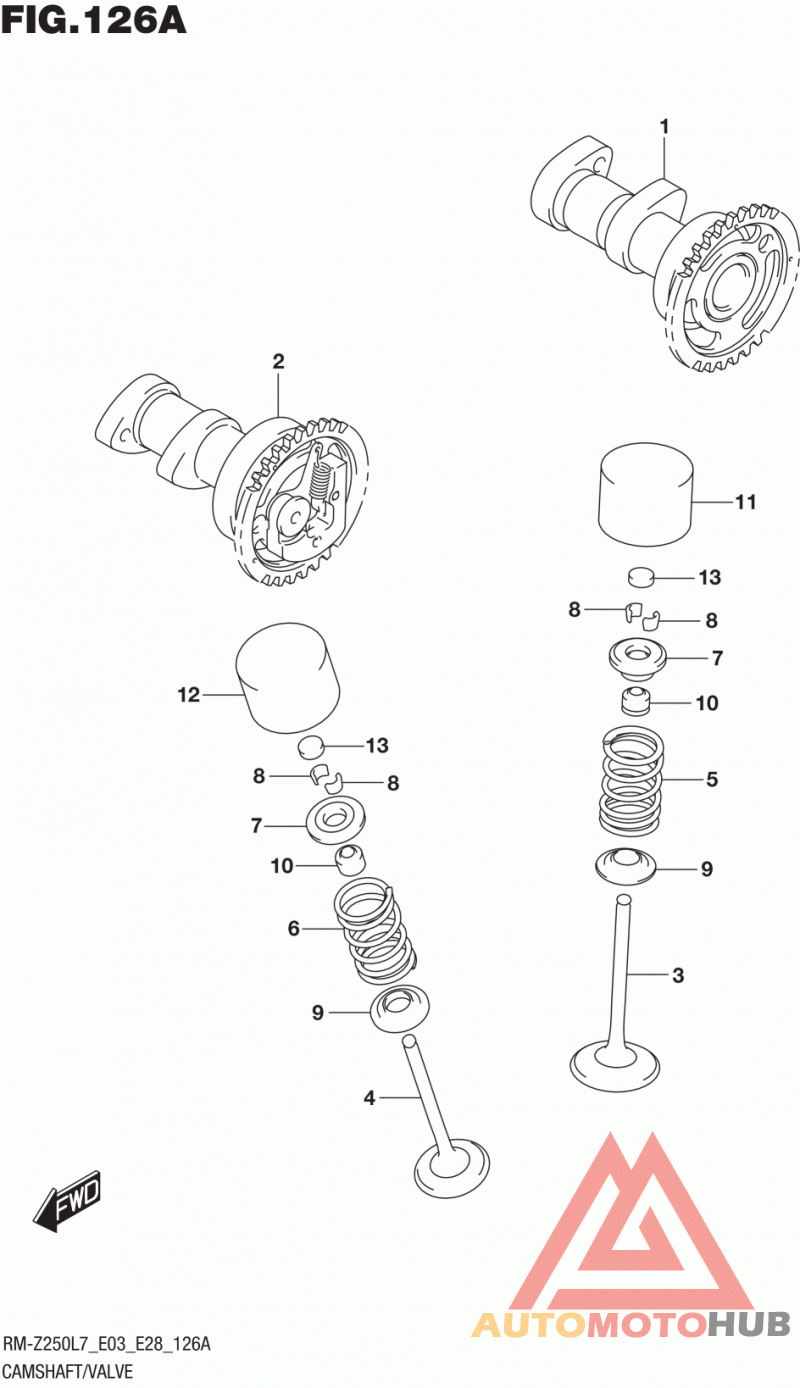 FIG.126A

1

2

11

13

8

8

7

10

5

9

3

12

13

8

8

7

10

6

9

4

FWD

AUTOMOTOHUB

RM-Z250L7_E03_E28_126A
CAMSHAFT/VALVE