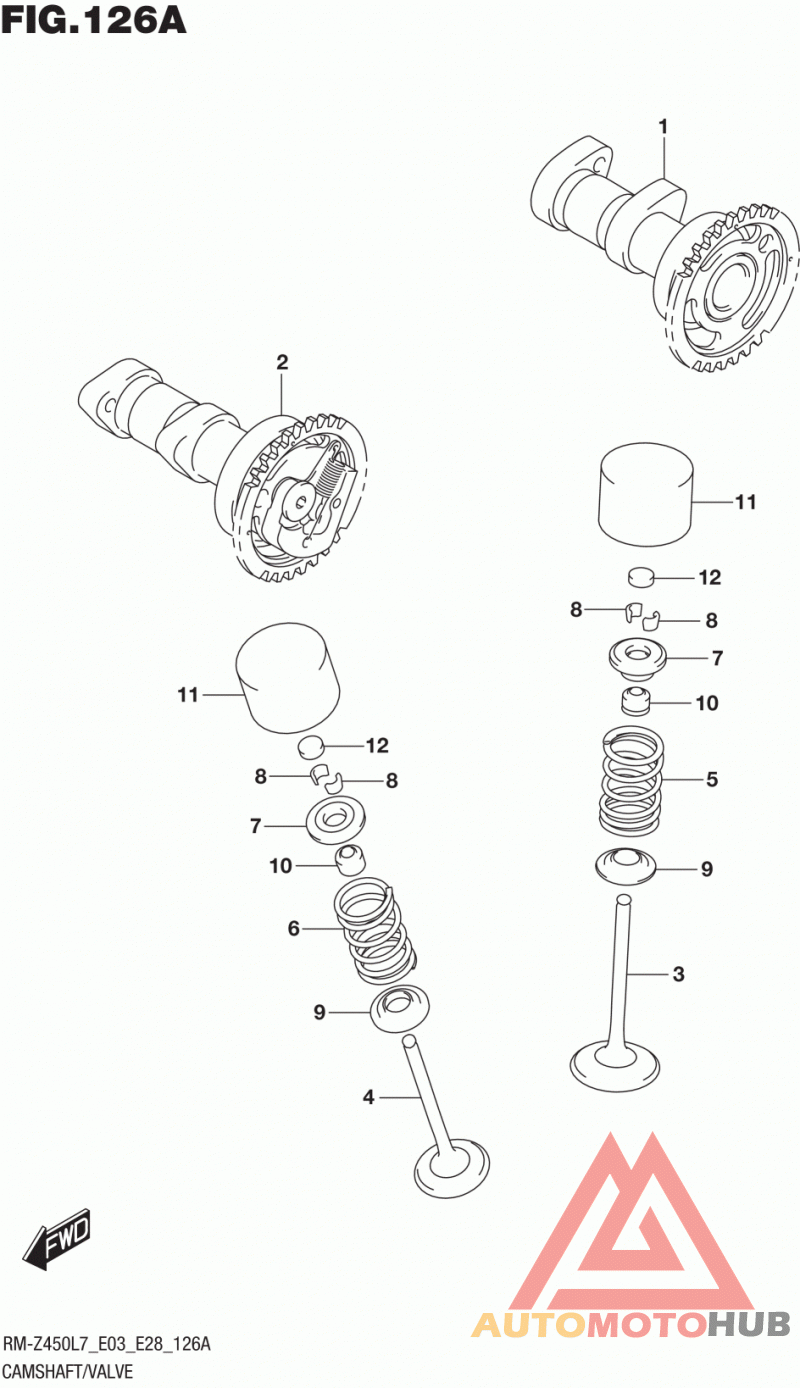 FIG.126A

1

2

11

12

8

8

7

10

5

9

3

11

12

8

8

7

10

6

9

4

FWD

AUTOMOTOHUB

RM-Z450L7_E03_E28_126A
CAMSHAFT/VALVE